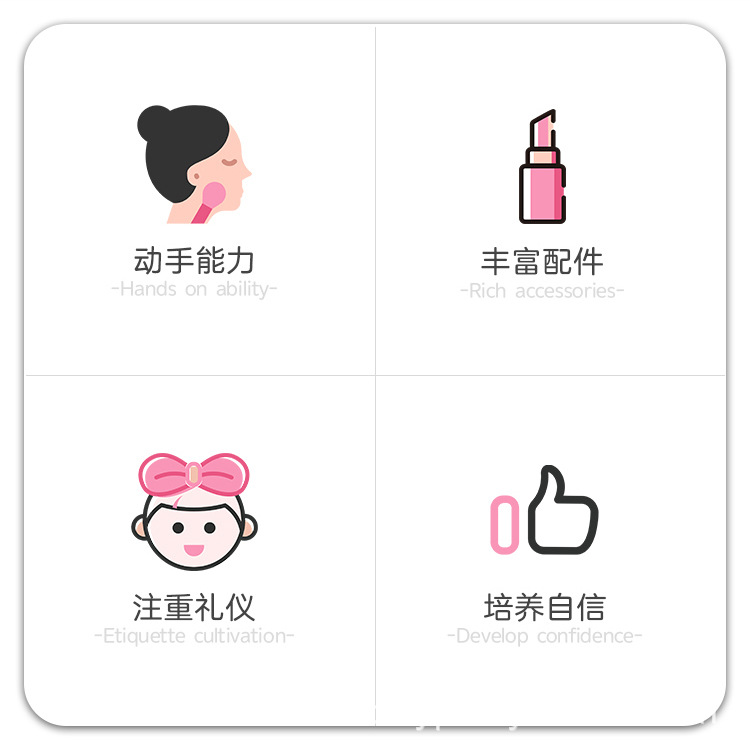 动手能力
-Hands on ability-

丰富配件
-Rich accessories-

注重礼仪
-Etiquette cultivation-

培养自信
-Develop confidence-