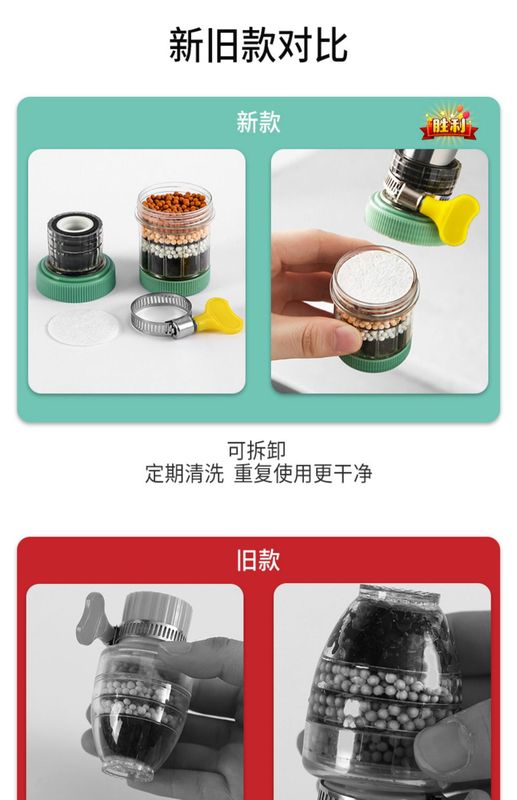 新旧款对比

新款

胜利

可拆卸
定期清洗 重复使用更干净

旧款