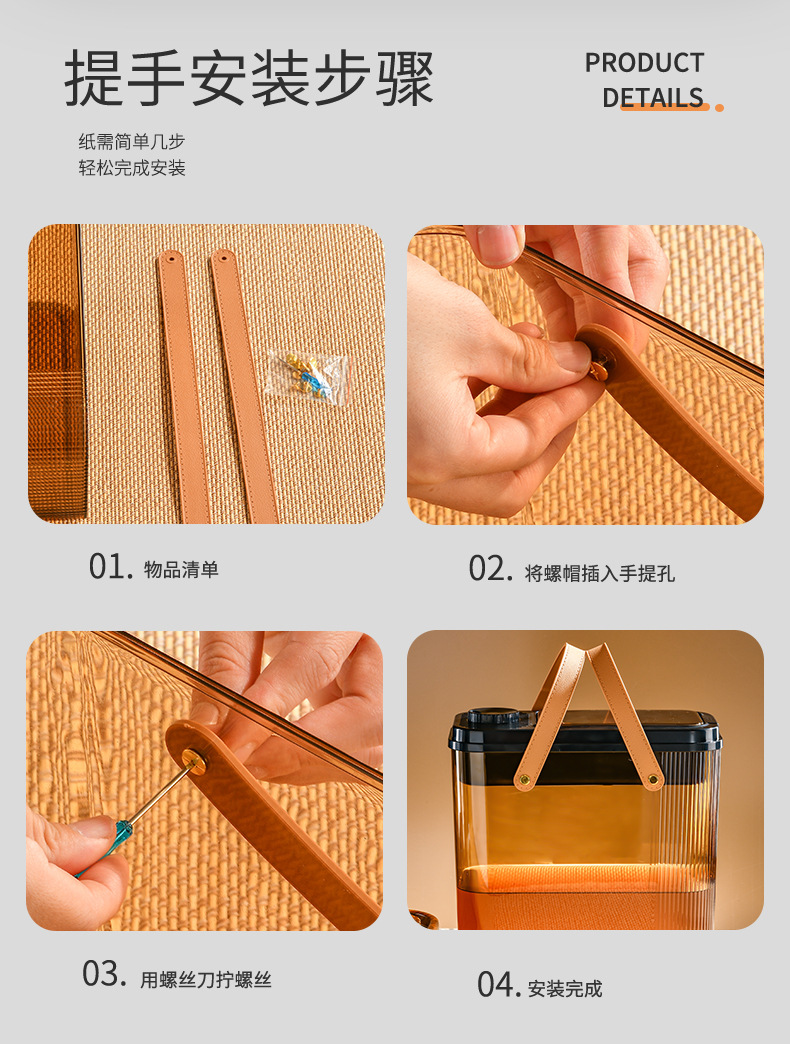 提手安装步骤

PRODUCT DETAILS

纸需简单几步
轻松完成安装

01. 物品清单

02. 将螺帽插入手提孔

03. 用螺丝刀拧螺丝

04. 安装完成