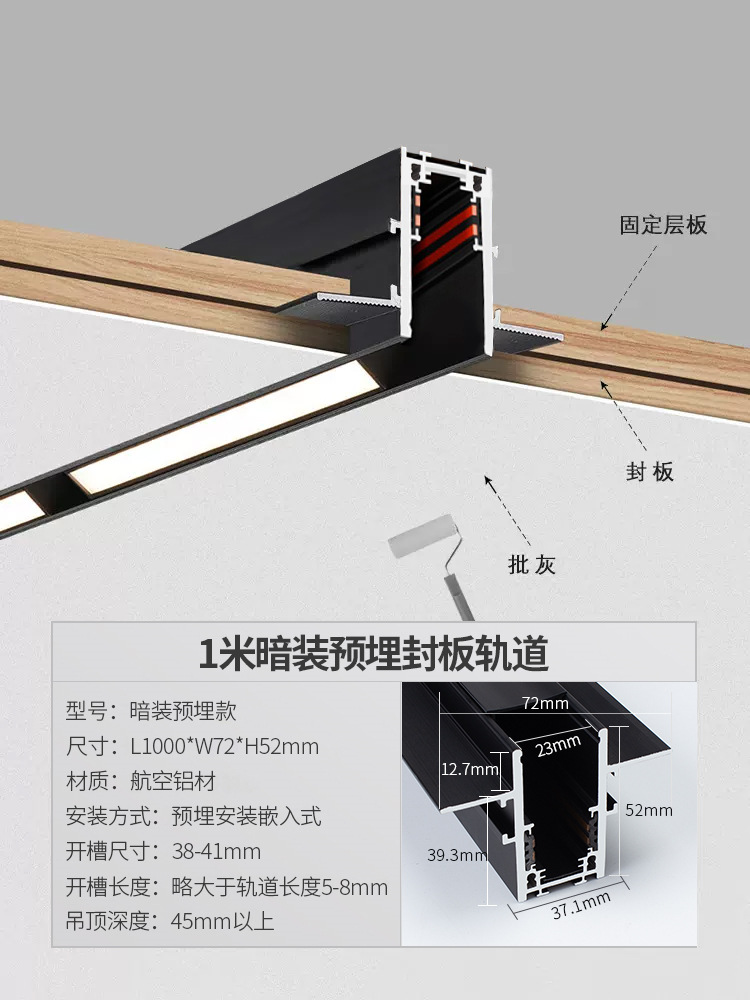 固定层板

封 板

批 灰

1米暗装预埋封板轨道

型号：暗装预埋款
尺寸：L1000*W72*H52mm
材质：航空铝材
安装方式：预埋安装嵌入式
开槽尺寸：38-41mm
开槽长度：略大于轨道长度5-8mm
吊顶深度：45mm以上

72mm
23mm
12.7mm
52mm
39.3mm
37.1mm