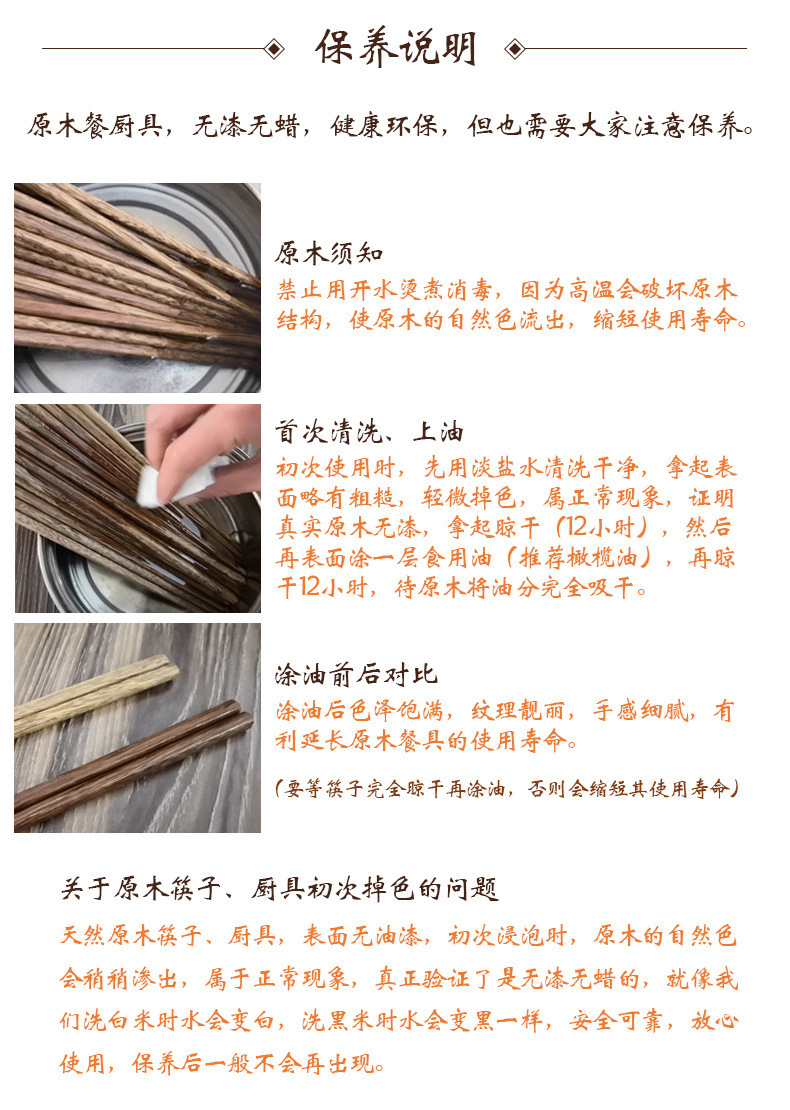 保养说明

原木餐厨具，无漆无蜡，健康环保，但也需要大家注意保养。

原木须知
禁止用开水烫煮消毒，因为高温会破坏原木结构，使原木的自然色流出，缩短使用寿命。

首次清洗、上油
初次使用时，先用淡盐水清洗干净，拿起表面略有粗糙，轻微掉色，属正常现象，证明真实原木无漆，拿起晾干（12小时），然后再表面涂一层食用油（推荐橄榄油），再晾干12小时，待原木将油分完全吸干。

涂油前后对比
涂油后色泽饱满，纹理靓丽，手感细腻，有利延长原木餐具的使用寿命。
（要等筷子完全晾干再涂油，否则会缩短其使用寿命）

关于原木筷子、厨具初次掉色的问题
天然原木筷子、厨具，表面无油漆，初次浸泡时，原木的自然色会稍稍渗出，属于正常现象，真正验证了是无漆无蜡的，就像我们洗白米时水会变白，洗黑米时水会变黑一样，安全可靠，放心使用，保养后一般不会再出现。