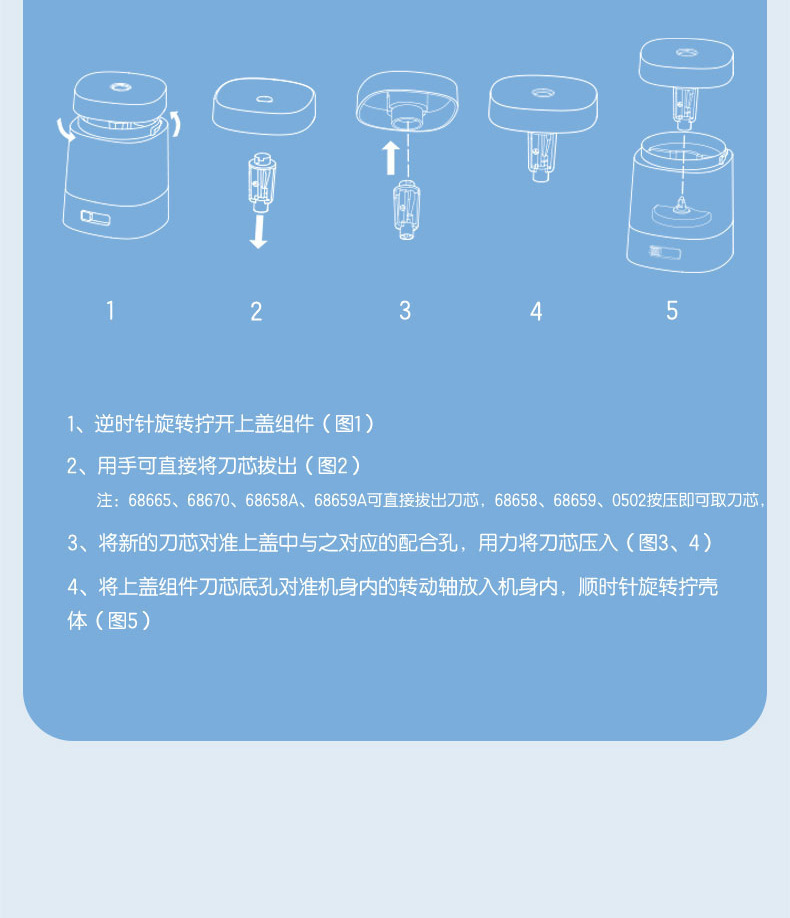 1 2 3 4 5

1、逆时针旋转拧开上盖组件（图1）

2、用手可直接将刀芯拔出（图2）

注：68665、68670、68658A、68659A可直接拔出刀芯，68658、68659、0502按压即可取刀芯，

3、将新的刀芯对准上盖中与之对应的配合孔，用力将刀芯压入（图3、4）

4、将上盖组件刀芯底孔对准机身内的转动轴放入机身内，顺时针旋转拧壳体（图5）