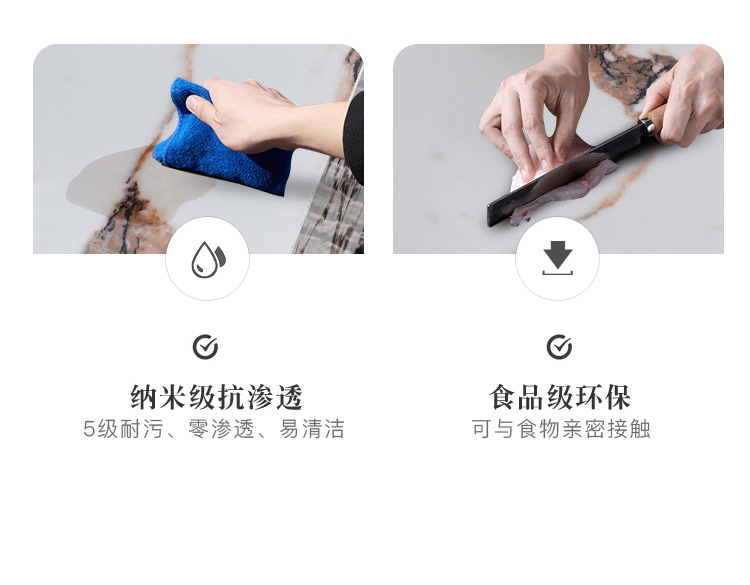 纳米级抗渗透
5级耐污、零渗透、易清洁

食品级环保
可与食物亲密接触