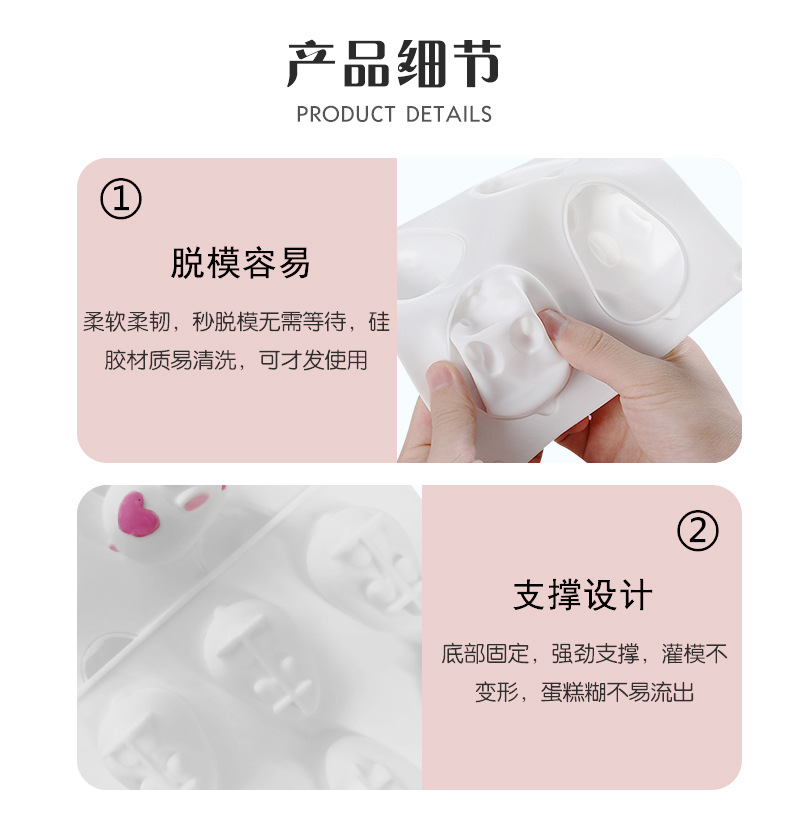 产品细节
PRODUCT DETAILS

①

脱模容易

柔软柔韧，秒脱模无需等待，硅胶材质易清洗，可才发使用

②

支撑设计

底部固定，强劲支撑，灌模不变形，蛋糕糊不易流出