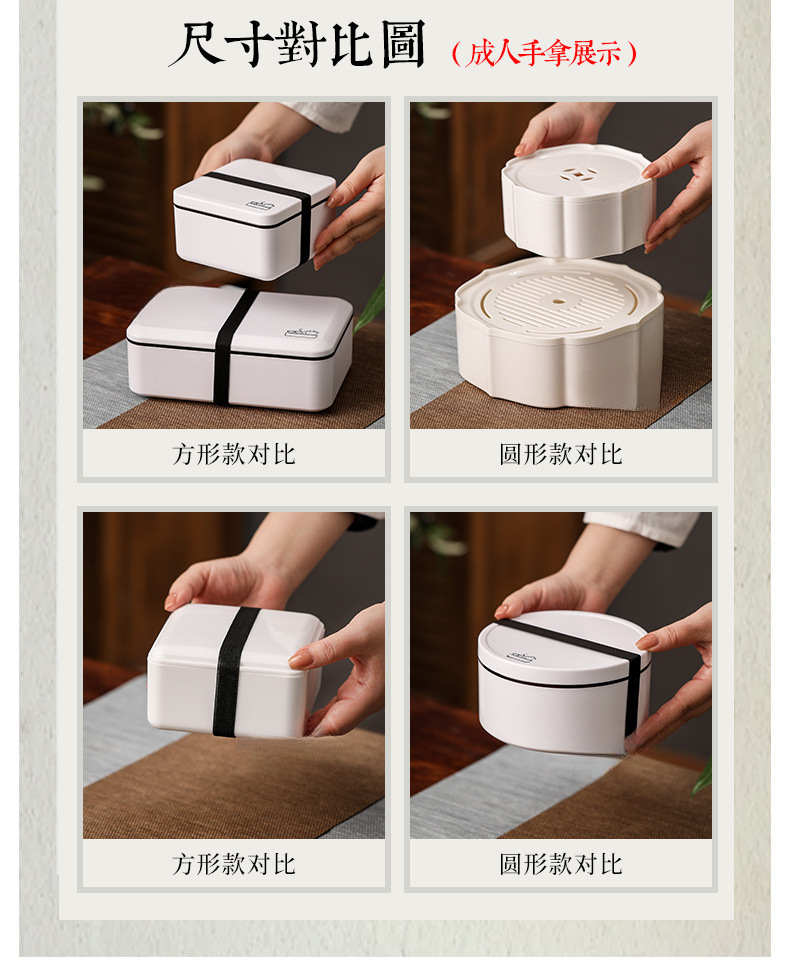 尺寸對比圖（成人手拿展示）

方形款对比

圆形款对比

方形款对比

圆形款对比