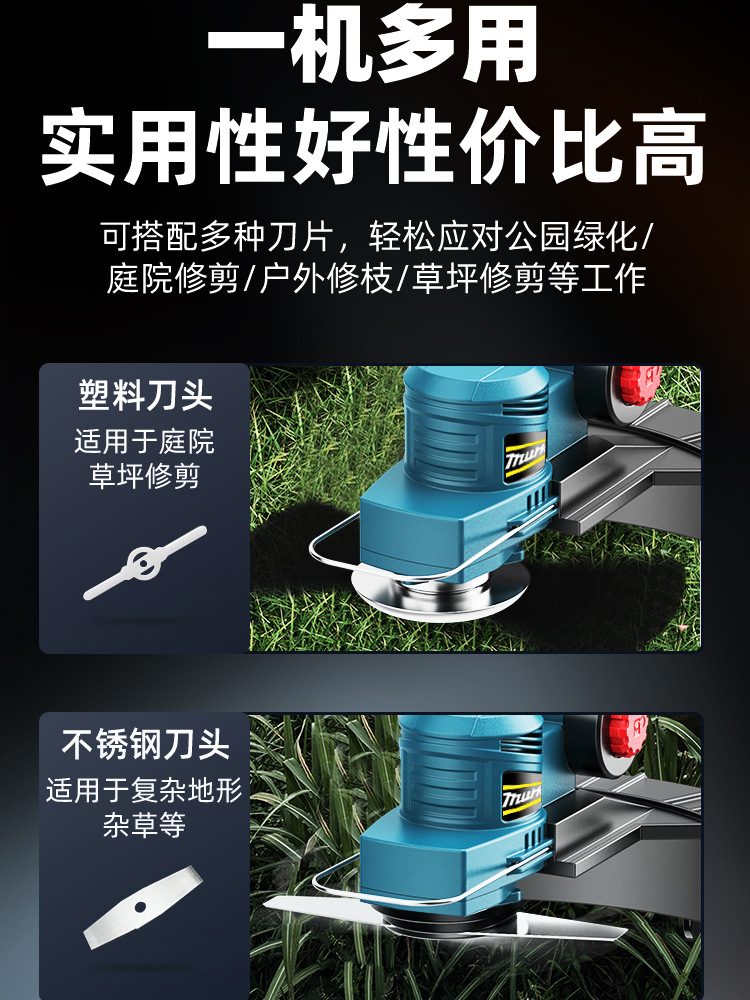 一机多用
实用性好性价比高

可搭配多种刀片，轻松应对公园绿化/庭院修剪/户外修枝/草坪修剪等工作

塑料刀头
适用于庭院草坪修剪

不锈钢刀头
适用于复杂地形杂草等