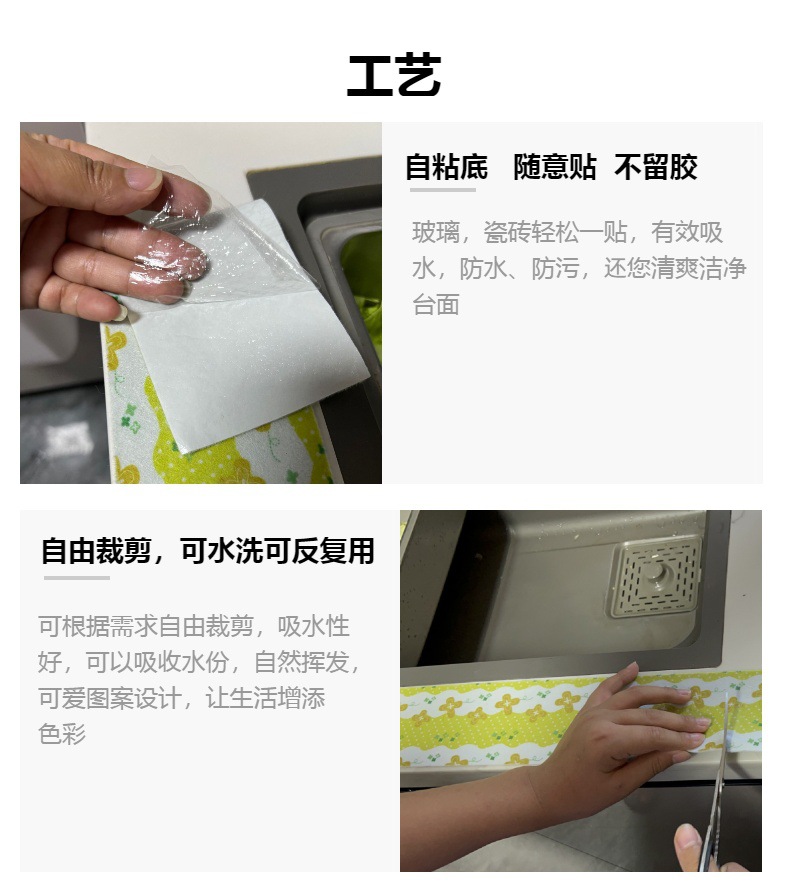 工艺

自粘底　随意贴　不留胶

玻璃，瓷砖轻松一贴，有效吸水，防水、防污，还您清爽洁净台面

自由裁剪，可水洗可反复用

可根据需求自由裁剪，吸水性好，可以吸收水份，自然挥发，可爱图案设计，让生活增添色彩