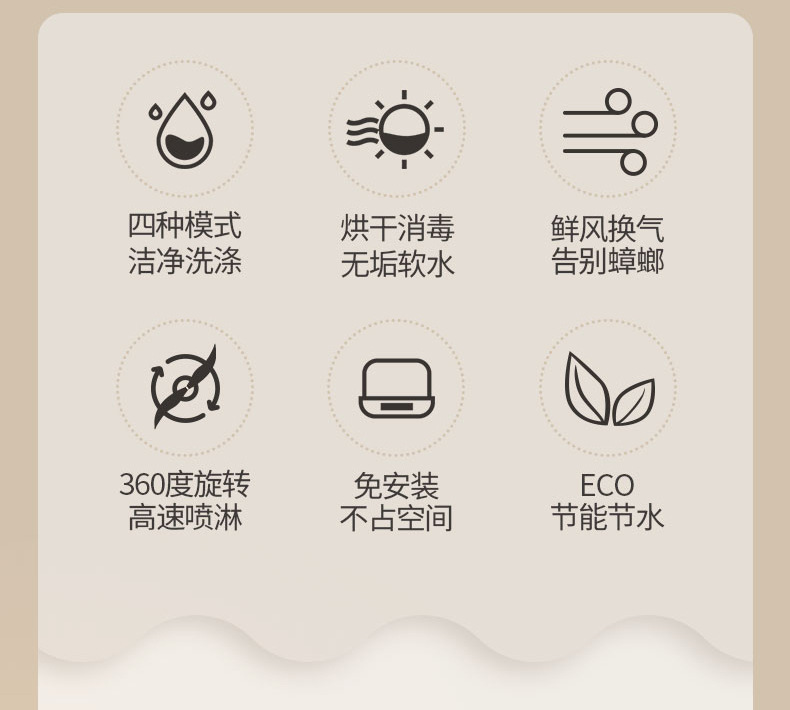 四种模式
洁净洗涤

烘干消毒
无垢软水

鲜风换气
告别蟑螂

360度旋转
高速喷淋

免安装
不占空间

ECO
节能节水