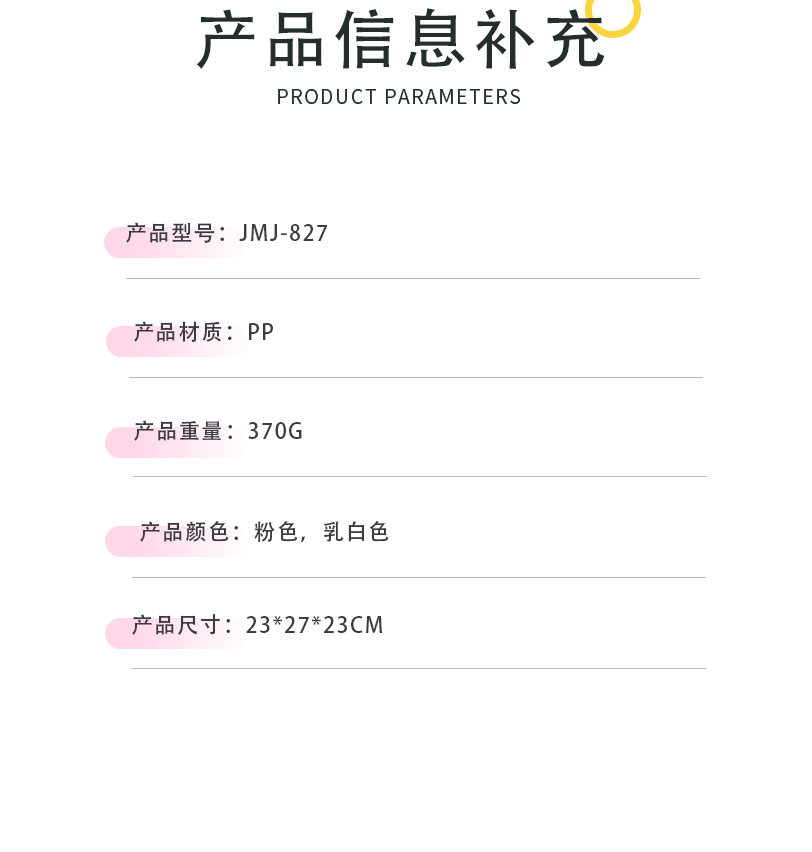 产品信息补充
PRODUCT PARAMETERS

产品型号：JMJ-827

产品材质：PP

产品重量：370G

产品颜色：粉色，乳白色

产品尺寸：23*27*23CM