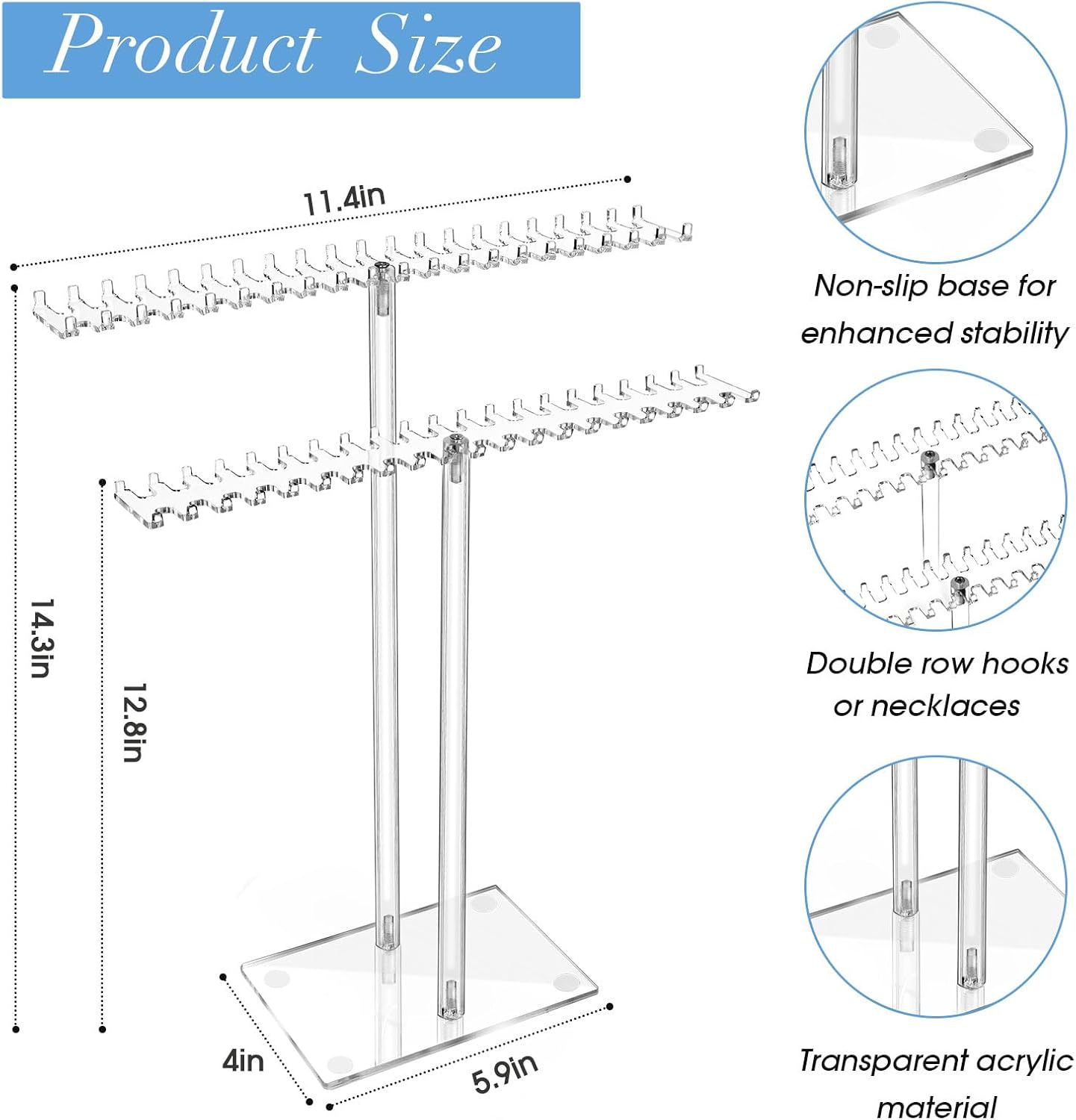 Product Size

11.4in

14.3in

12.8in

4in

5.9in

Non-slip base for enhanced stability

Double row hooks or necklaces

Transparent acrylic material