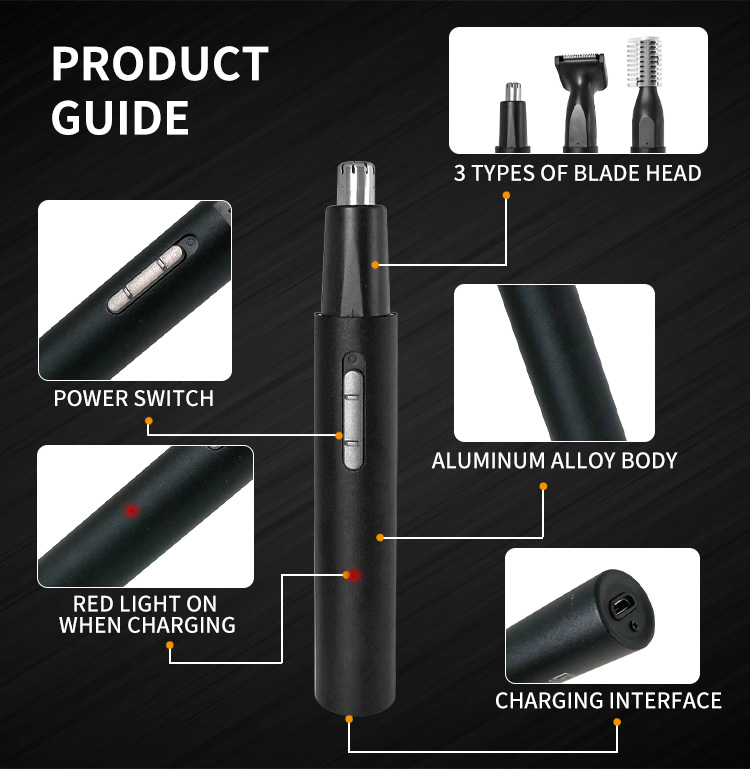 PRODUCT
GUIDE

3 TYPES OF BLADE HEAD

POWER SWITCH

ALUMINUM ALLOY BODY

RED LIGHT ON
WHEN CHARGING

CHARGING INTERFACE