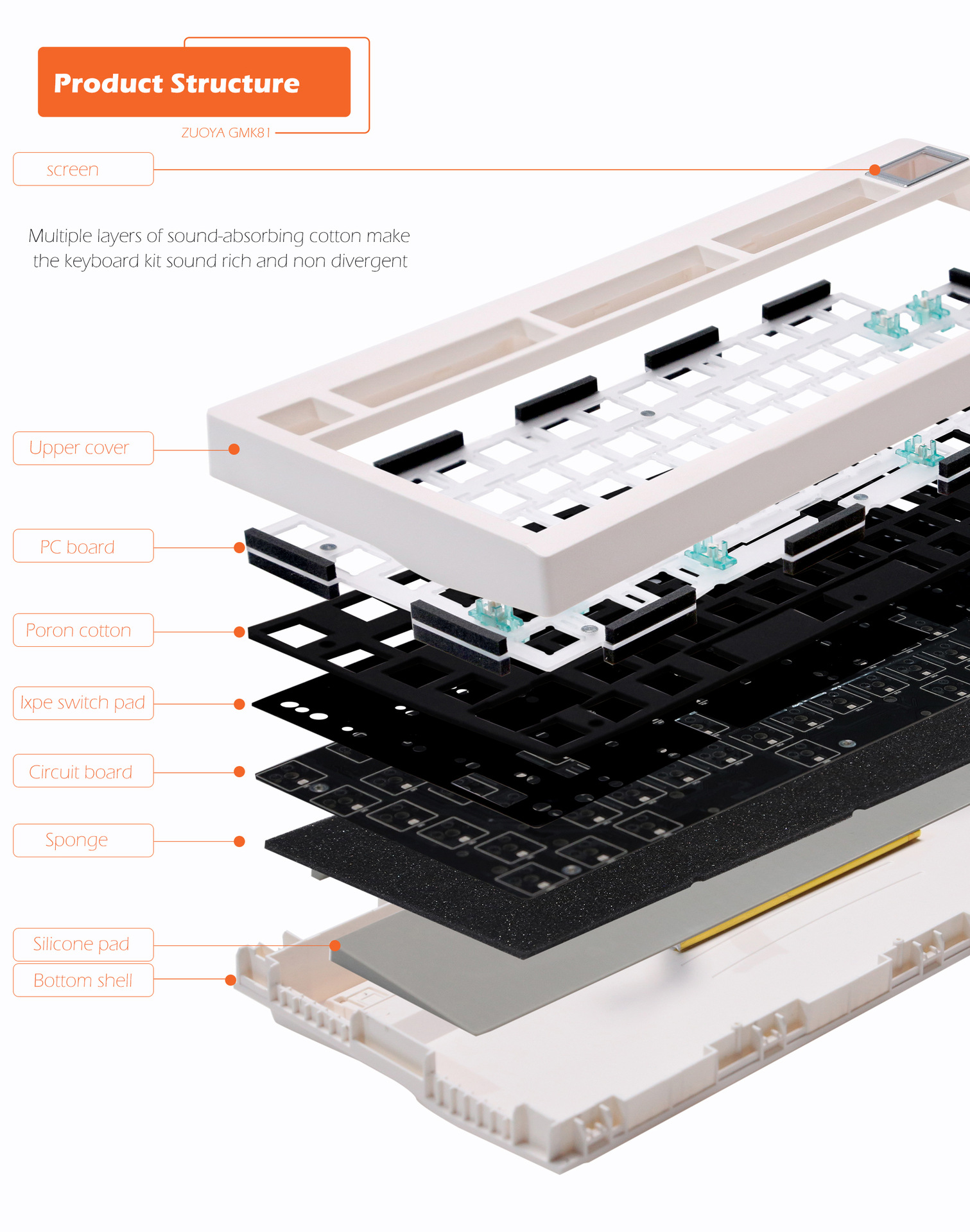 Product Structure

ZUOYA GMK81

screen

Multiple layers of sound-absorbing cotton make the keyboard kit sound rich and non divergent

Upper cover

PC board

Poron cotton

Ixpe switch pad

Circuit board

Sponge

Silicone pad

Bottom shell