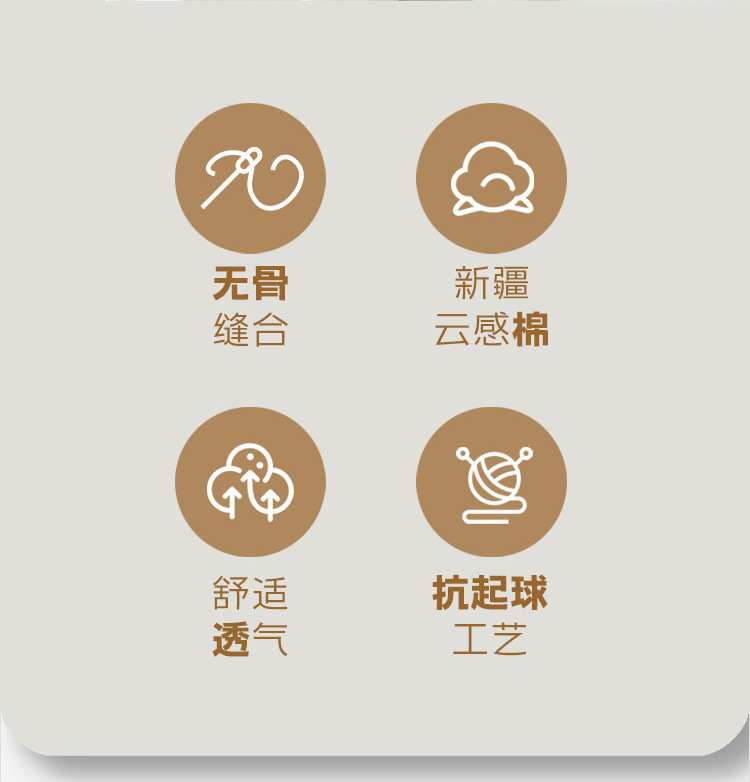 无骨
缝合

新疆
云感棉

舒适
透气

抗起球
工艺