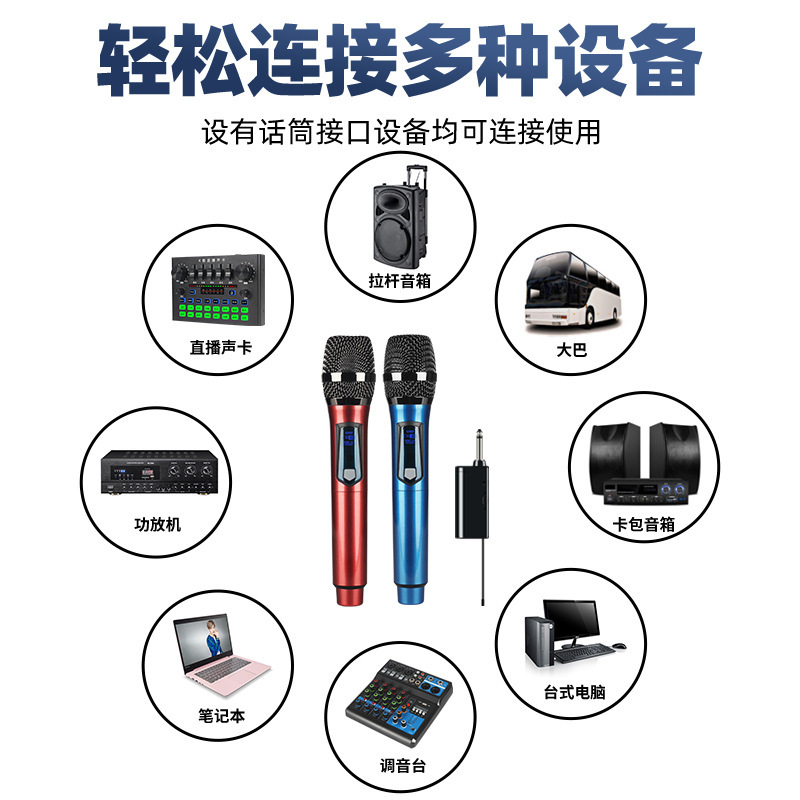 轻松连接多种设备

设有话筒接口设备均可连接使用

拉杆音箱

直播声卡

大巴

功放机

卡包音箱

笔记本

台式电脑

调音台