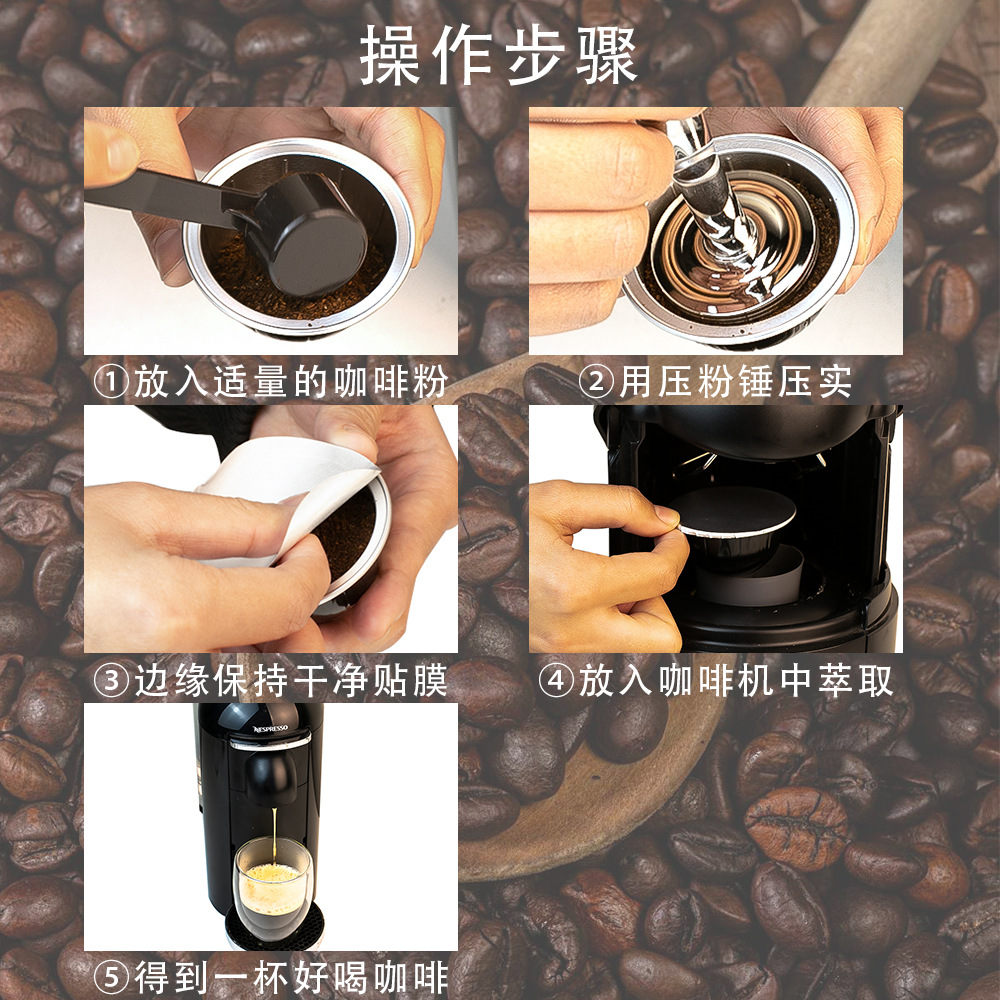 操作步骤

①放入适量的咖啡粉

②用压粉锤压实

③边缘保持干净贴膜

④放入咖啡机中萃取

NESPRESSO

⑤得到一杯好喝咖啡