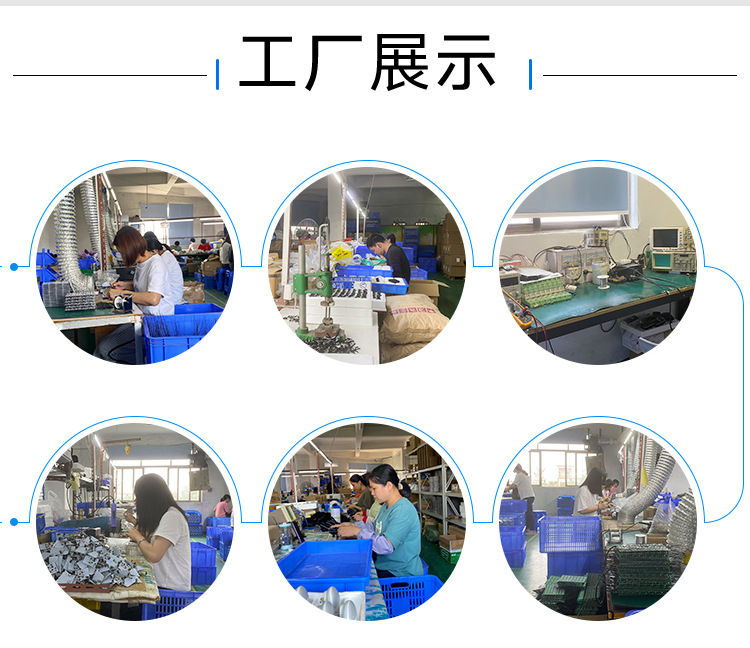 工厂展示