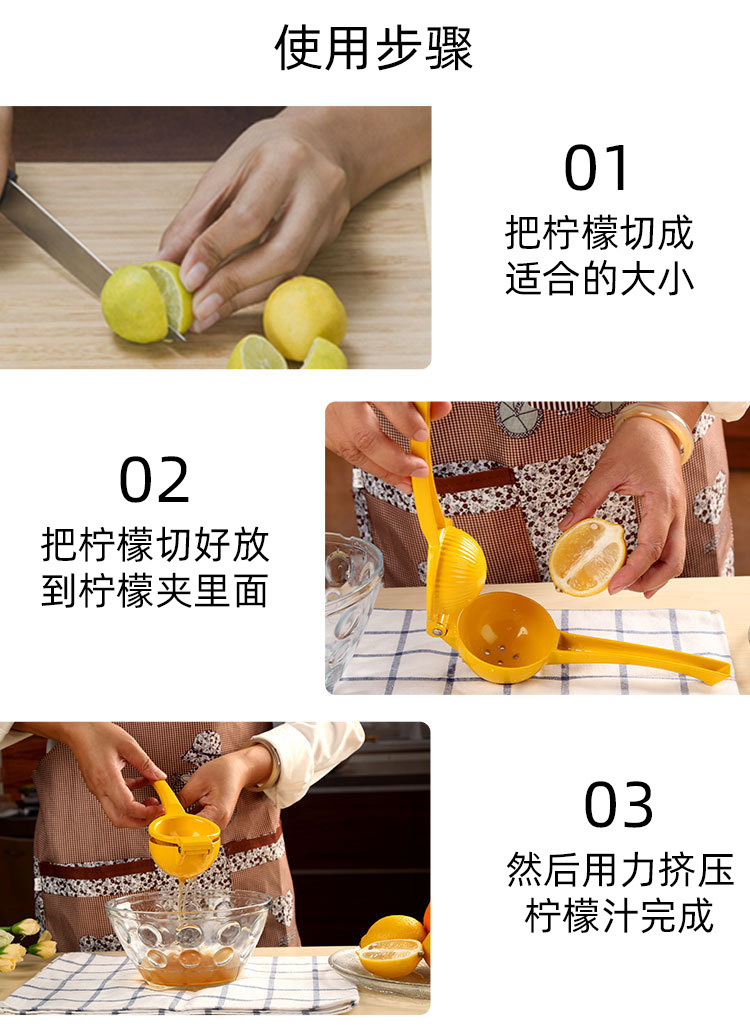 使用步骤

01
把柠檬切成适合的大小

02
把柠檬切好放到柠檬夹里面

03
然后用力挤压柠檬汁完成