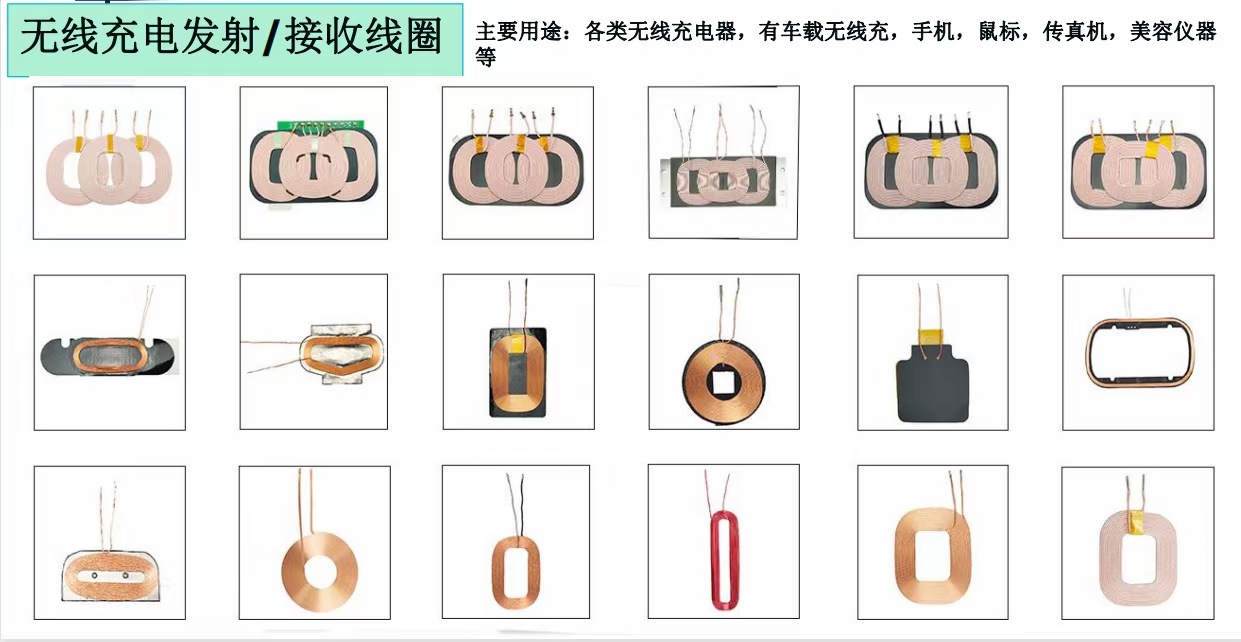 无线充电发射/接收线圈

主要用途：各类无线充电器，有车载无线充，手机，鼠标，传真机，美容仪器等