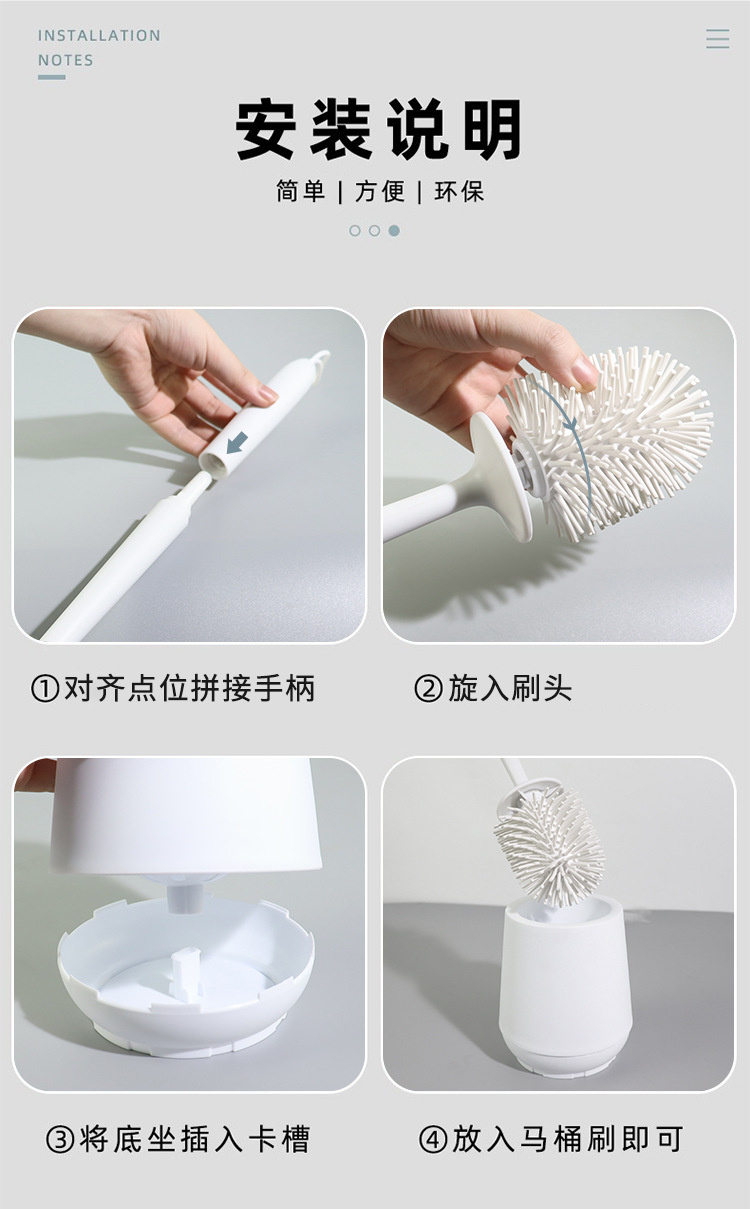 INSTALLATION NOTES

安装说明

简单 | 方便 | 环保

①对齐点位拼接手柄

②旋入刷头

③将底坐插入卡槽

④放入马桶刷即可