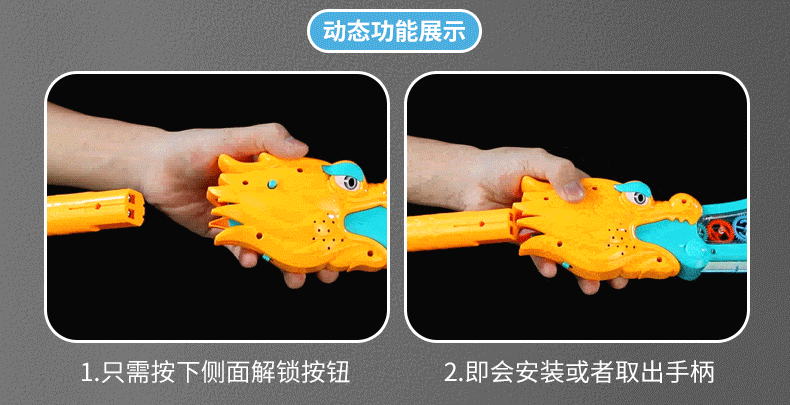 动态功能展示

1.只需按下侧面解锁按钮

2.即会安装或者取出手柄