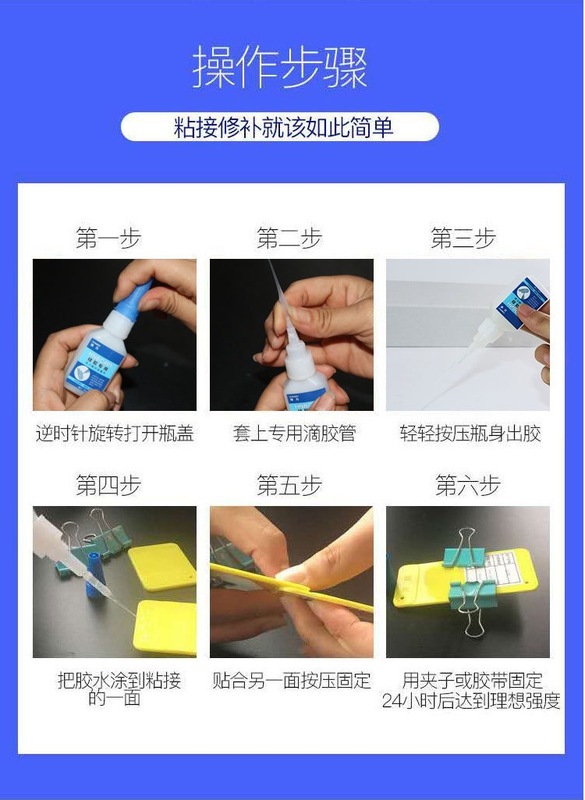 操作步骤

粘接修补就该如此简单

第一步

逆时针旋转打开瓶盖

第二步

套上专用滴胶管

第三步

轻轻按压瓶身出胶

第四步

把胶水涂到粘接的一面

第五步

贴合另一面按压固定

第六步

用夹子或胶带固定
24小时后达到理想强度