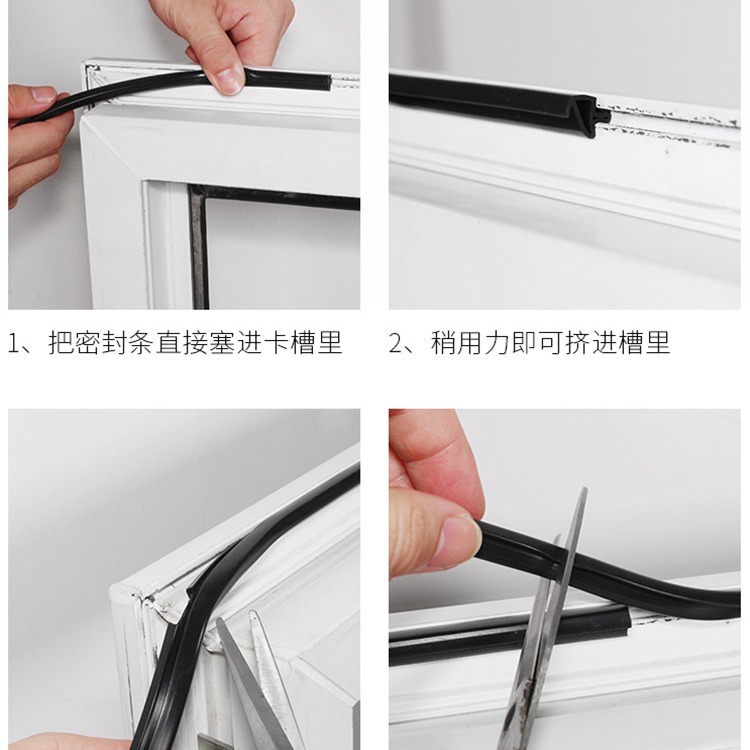 1、把密封条直接塞进卡槽里

2、稍用力即可挤进槽里