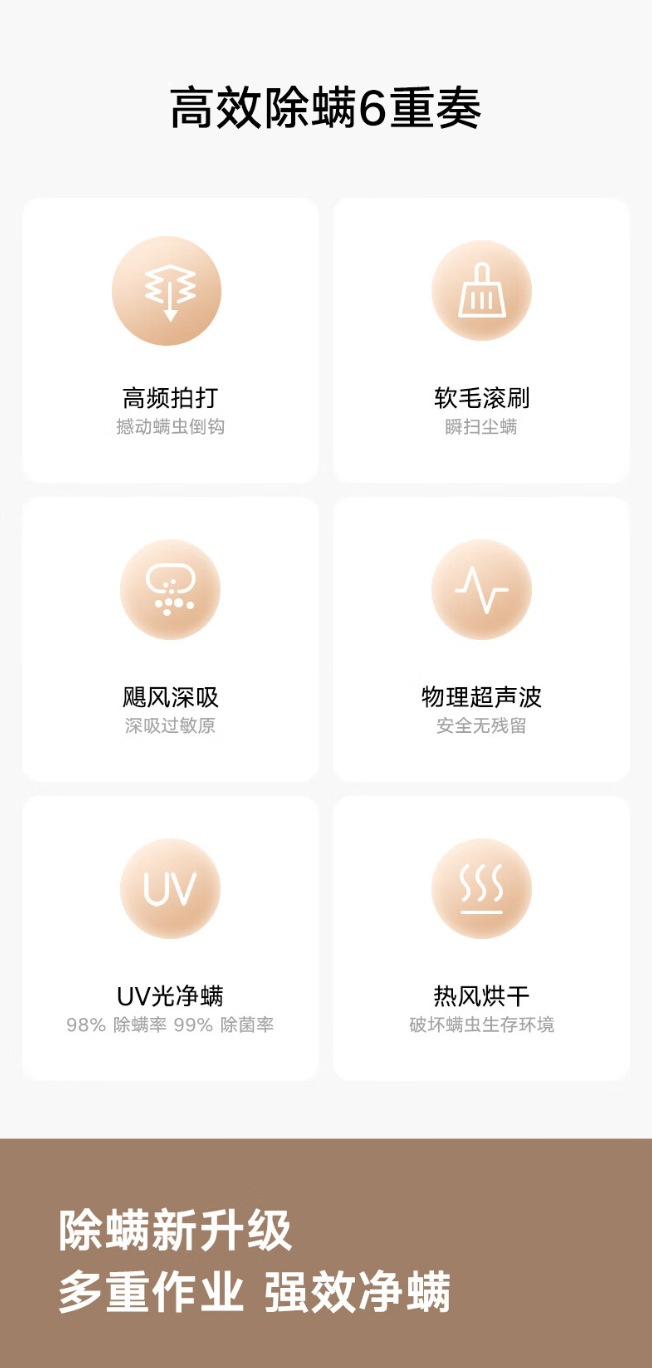 高效除螨6重奏

高频拍打
撼动螨虫倒钩

软毛滚刷
瞬扫尘螨

飓风深吸
深吸过敏原

物理超声波
安全无残留

UV

UV光净螨
98% 除螨率 99% 除菌率

热风烘干
破坏螨虫生存环境

除螨新升级
多重作业 强效净螨