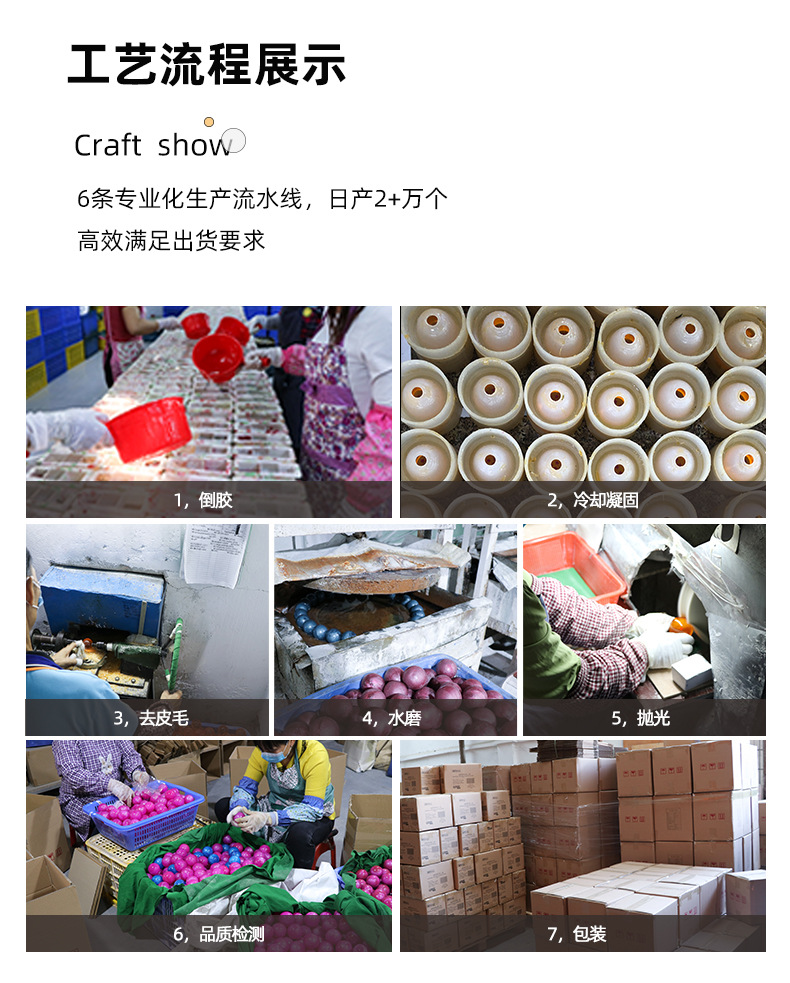 工艺流程展示

Craft show

6条专业化生产流水线，日产2+万个

高效满足出货要求

1，倒胶

2，冷却凝固

3，去皮毛

4，水磨

5，抛光

6，品质检测

7，包装