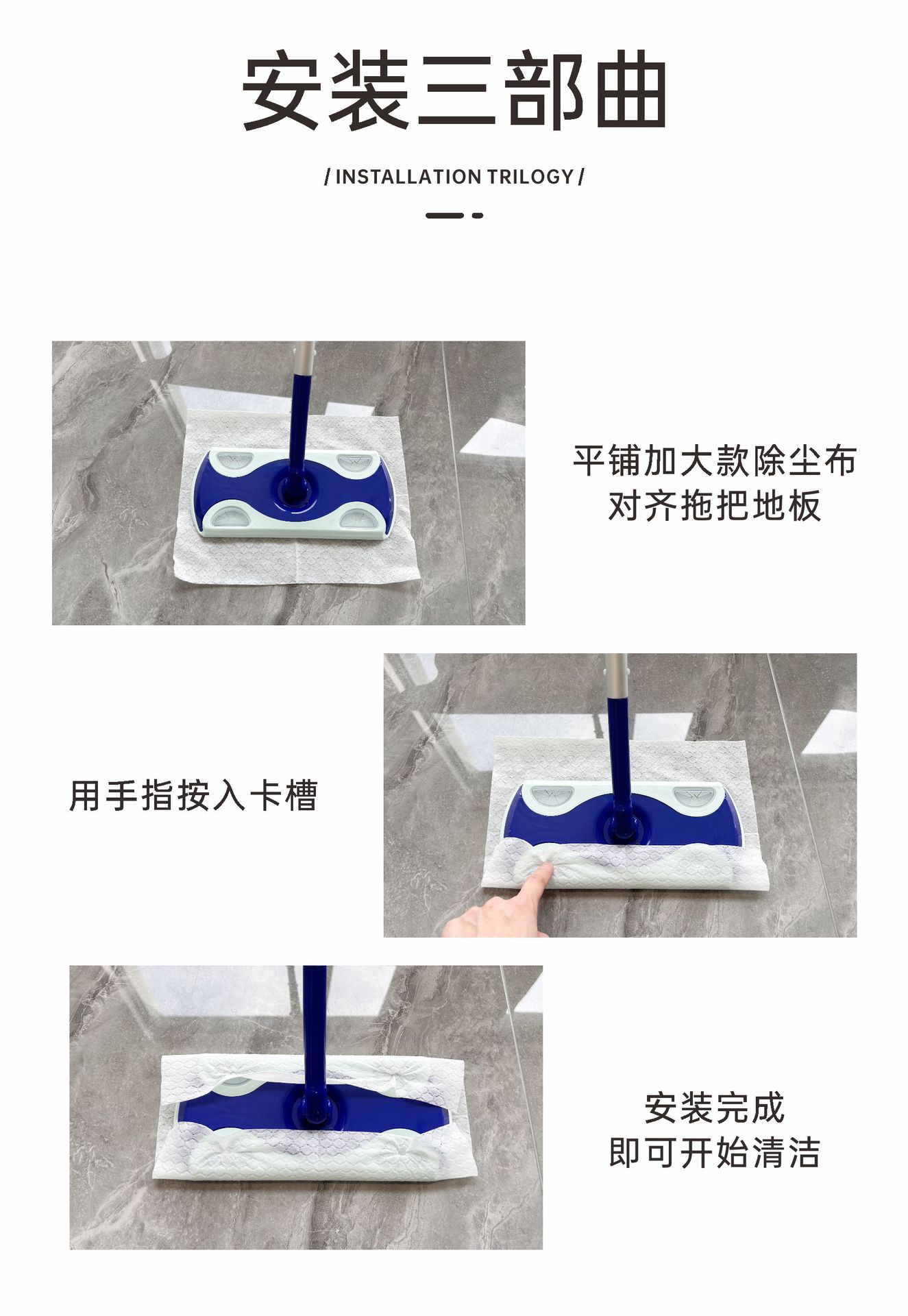 安装三部曲

/ INSTALLATION TRILOGY /

平铺加大款除尘布
对齐拖把地板

用手指按入卡槽

安装完成
即可开始清洁