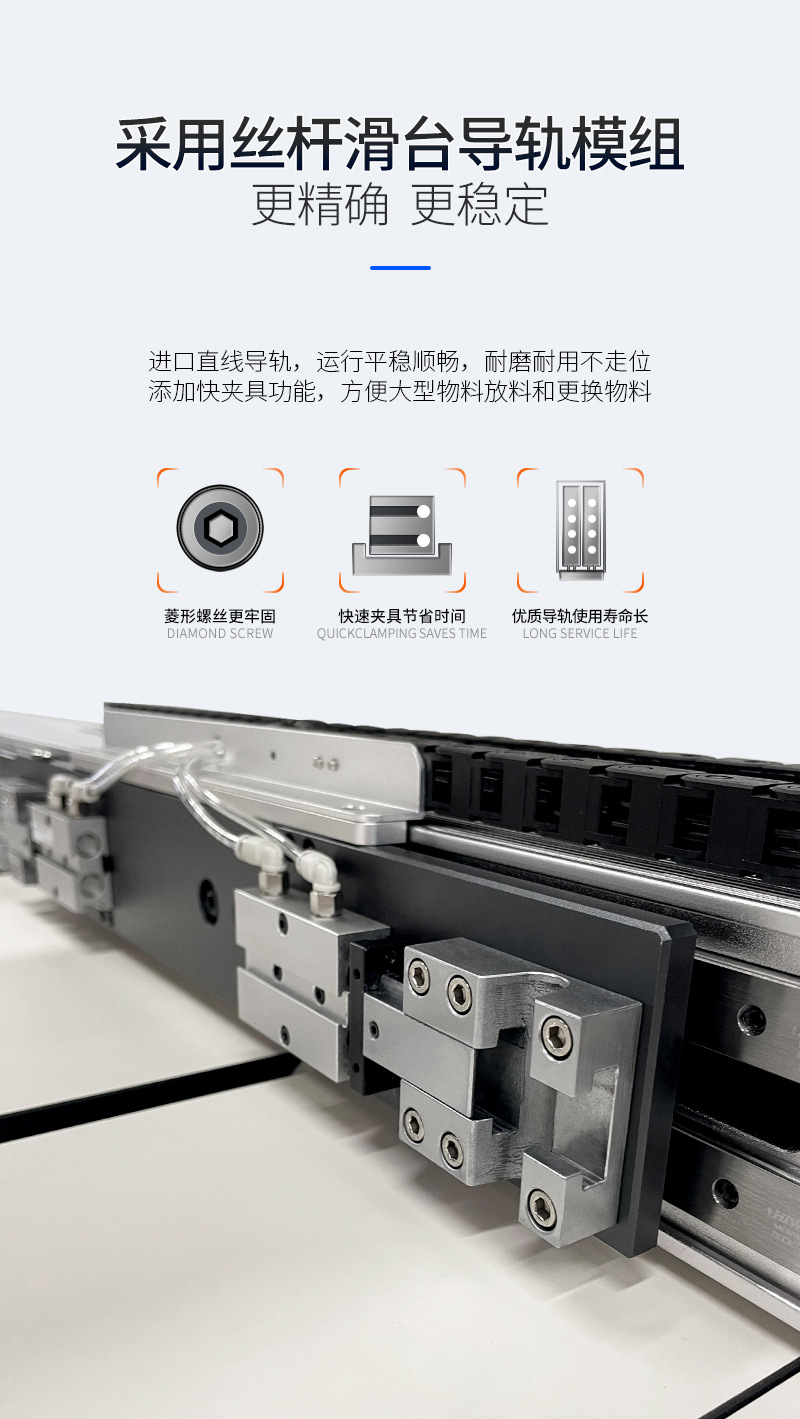 采用丝杆滑台导轨模组
更精确 更稳定

进口直线导轨，运行平稳顺畅，耐磨耐用不走位
添加快夹具功能，方便大型物料放料和更换物料

菱形螺丝更牢固
DIAMOND SCREW

快速夹具节省时间
QUICKCLAMPING SAVES TIME

优质导轨使用寿命长
LONG SERVICE LIFE