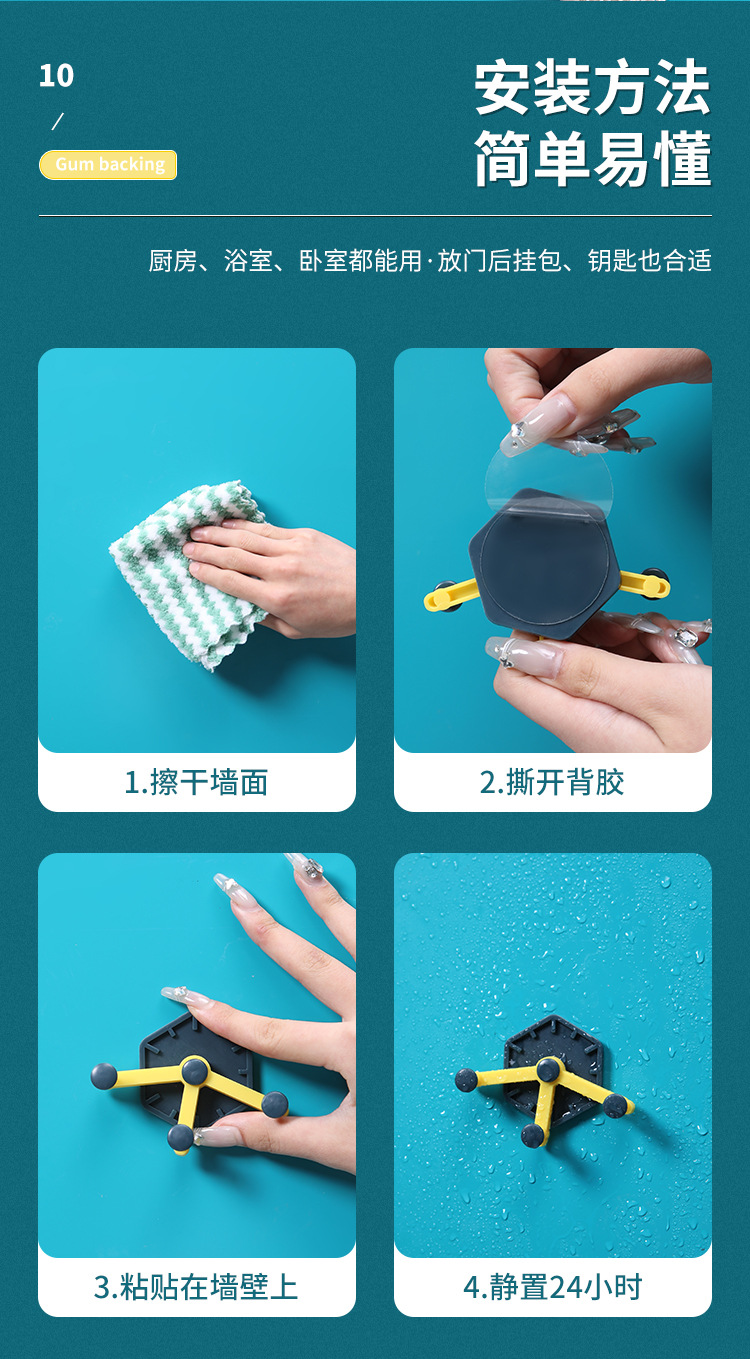 10

/

Gum backing

安装方法
简单易懂

厨房、浴室、卧室都能用·放门后挂包、钥匙也合适

1.擦干墙面

2.撕开背胶

3.粘贴在墙壁上

4.静置24小时