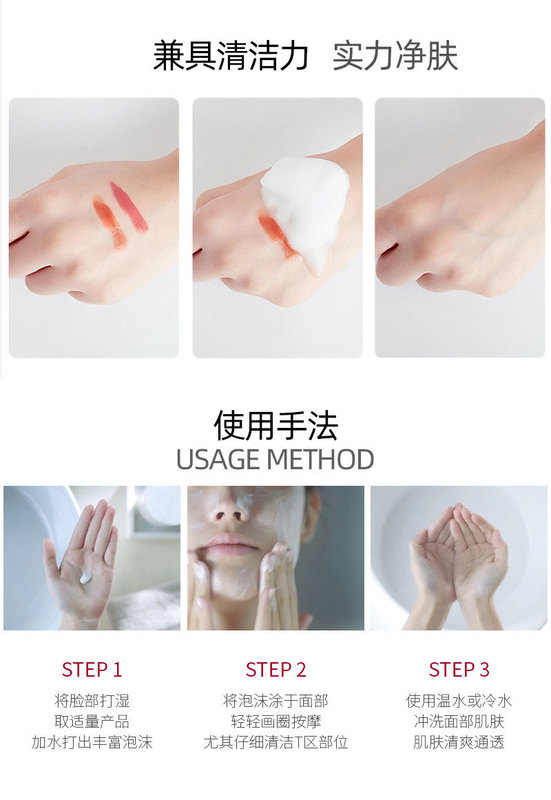 兼具清洁力 实力净肤

使用手法
USAGE METHOD

STEP 1
将脸部打湿
取适量产品
加水打出丰富泡沫

STEP 2
将泡沫涂于面部
轻轻画圈按摩
尤其仔细清洁T区部位

STEP 3
使用温水或冷水
冲洗面部肌肤
肌肤清爽通透