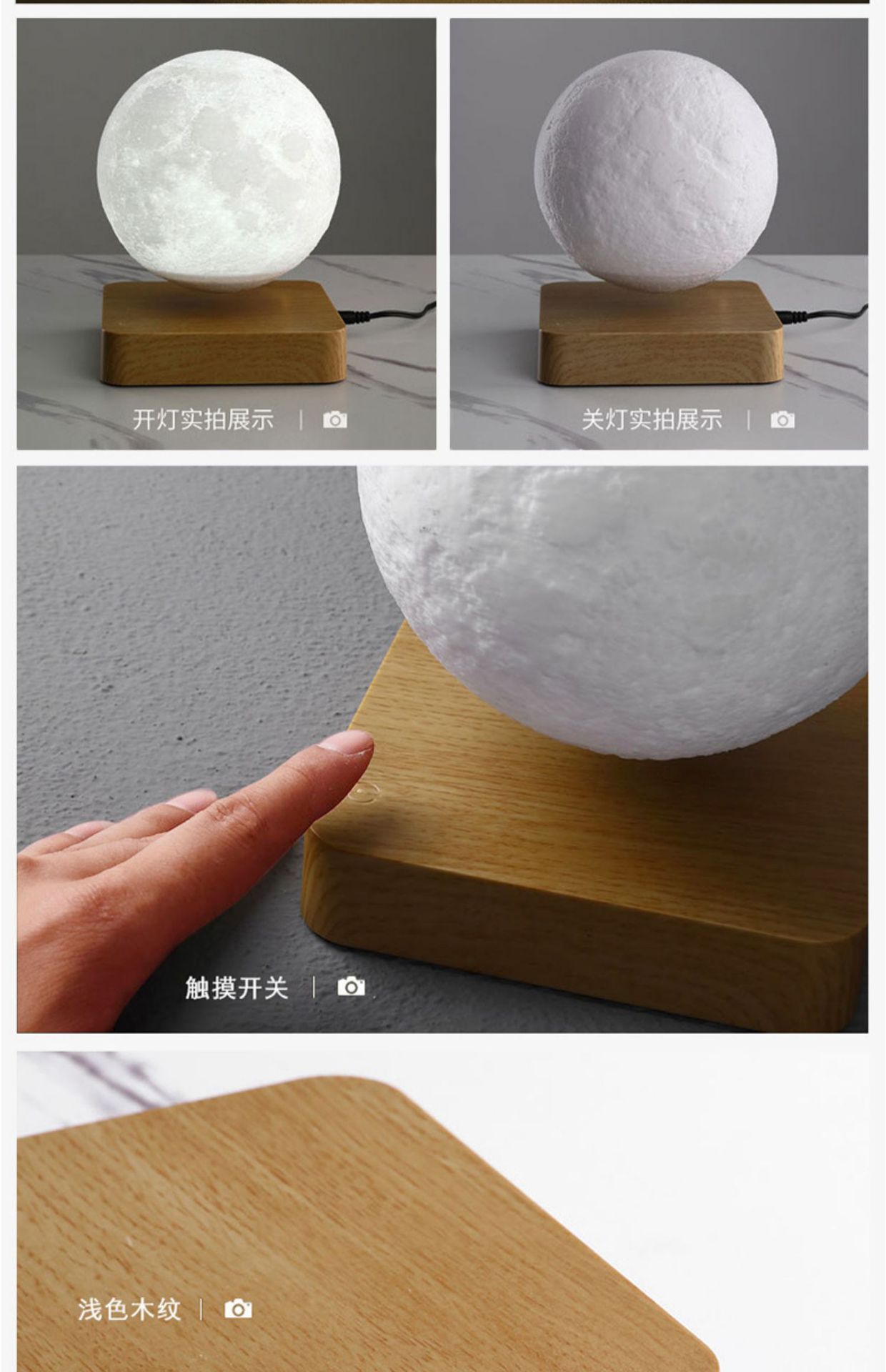 开灯实拍展示 |

关灯实拍展示 |

触摸开关 |

浅色木纹 |