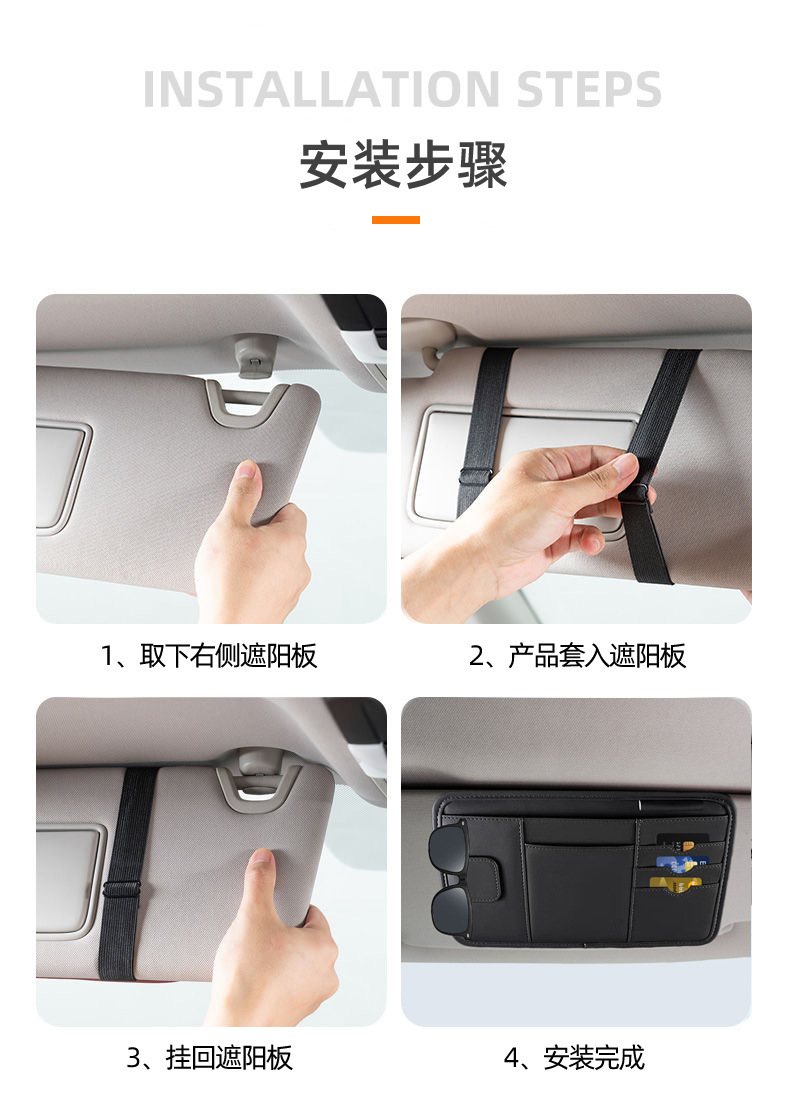 INSTALLATION STEPS
安装步骤

1、取下右侧遮阳板

2、产品套入遮阳板

3、挂回遮阳板

4、安装完成