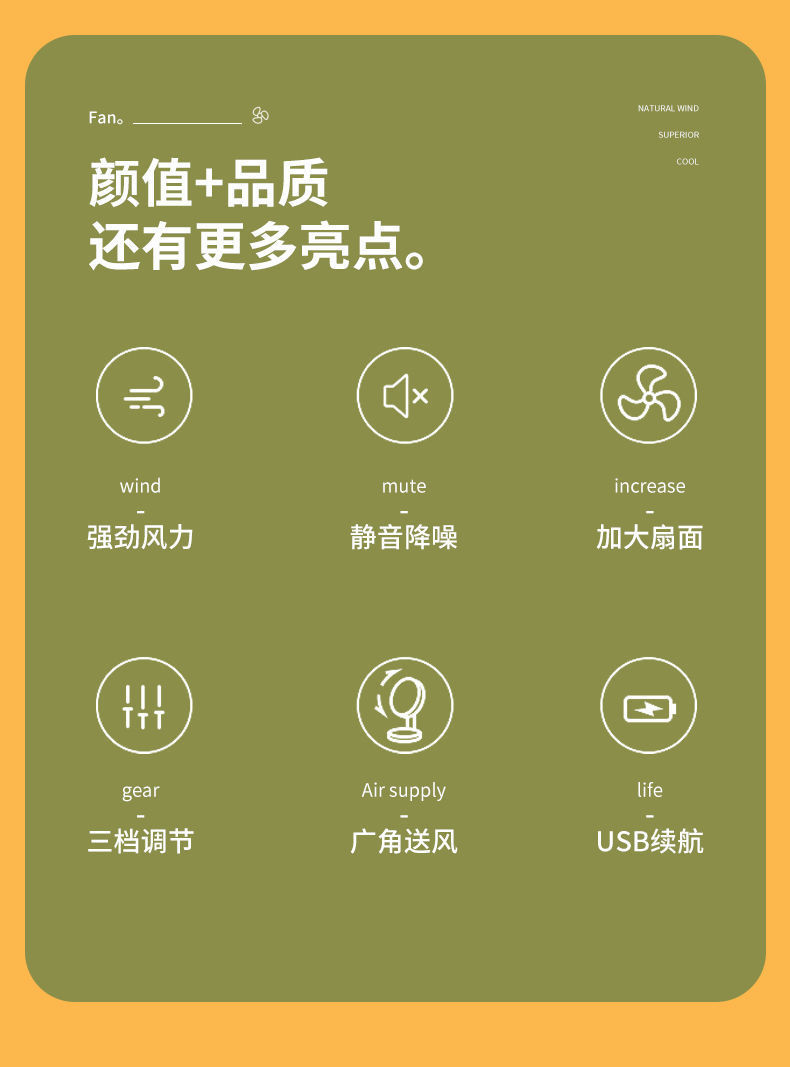 Fan。

NATURAL WIND
SUPERIOR
COOL

颜值+品质
还有更多亮点。

wind
-
强劲风力

mute
-
静音降噪

increase
-
加大扇面

gear
-
三档调节

Air supply
-
广角送风

life
-
USB续航