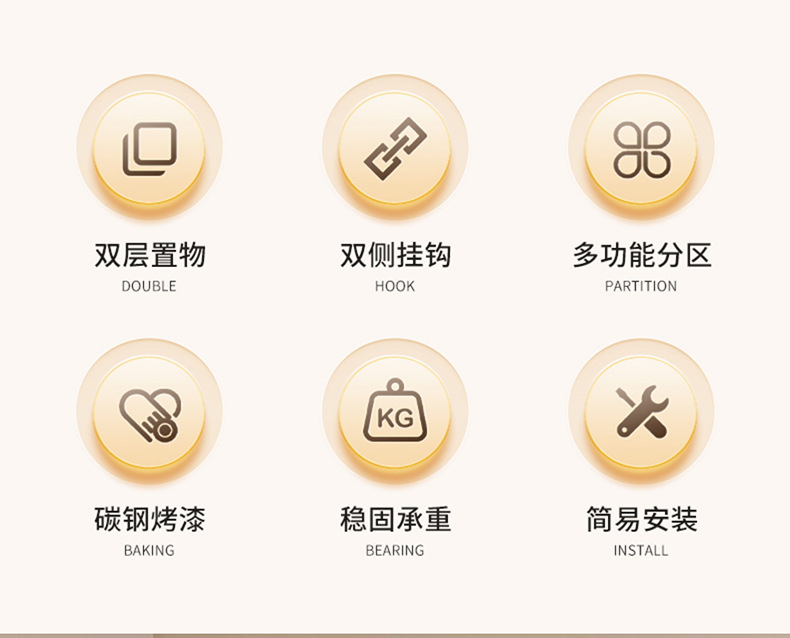 双层置物
DOUBLE

双侧挂钩
HOOK

多功能分区
PARTITION

KG

碳钢烤漆
BAKING

稳固承重
BEARING

简易安装
INSTALL