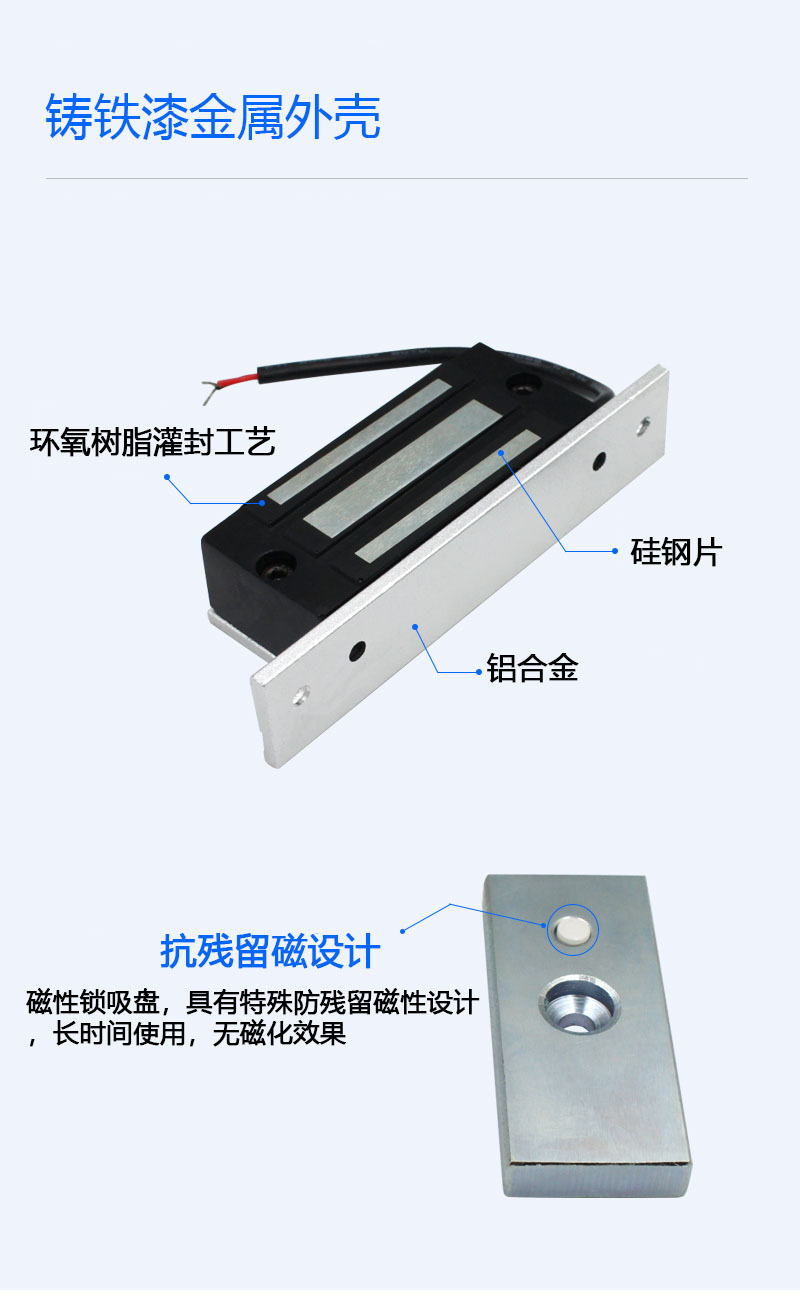 铸铁漆金属外壳

环氧树脂灌封工艺

硅钢片

铝合金

抗残留磁设计

磁性锁吸盘，具有特殊防残留磁性设计，长时间使用，无磁化效果