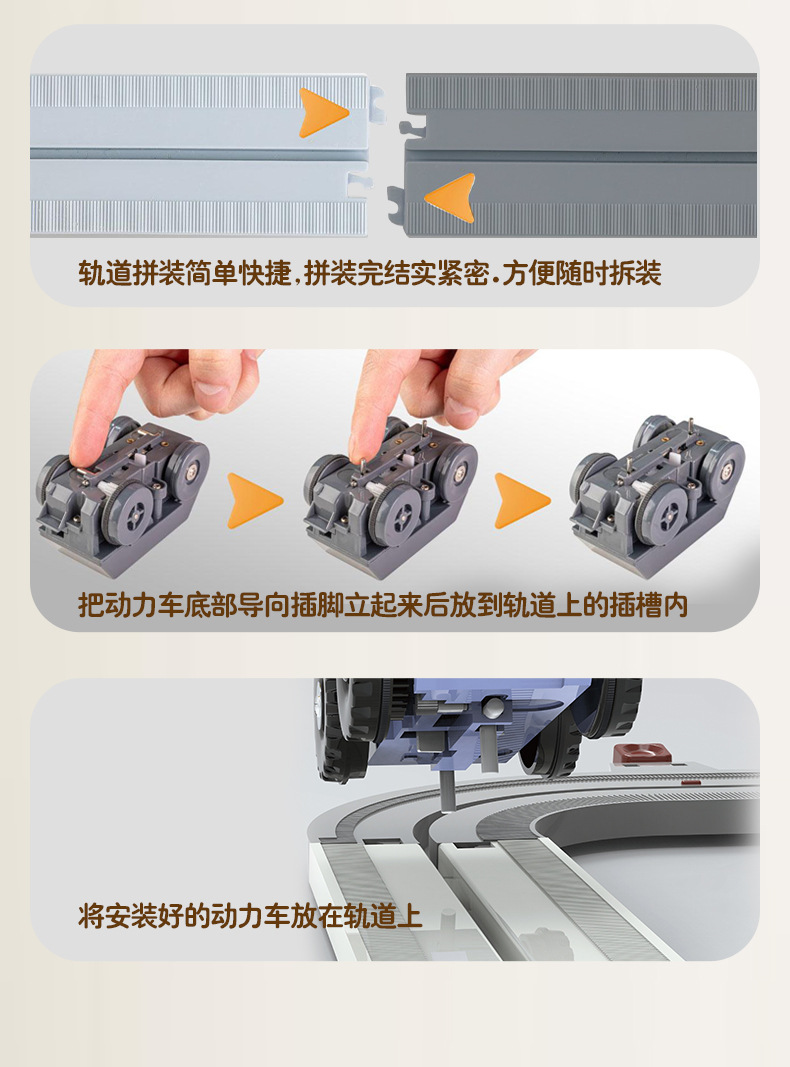 轨道拼装简单快捷，拼装完结实紧密．方便随时拆装

把动力车底部导向插脚立起来后放到轨道上的插槽内

将安装好的动力车放在轨道上