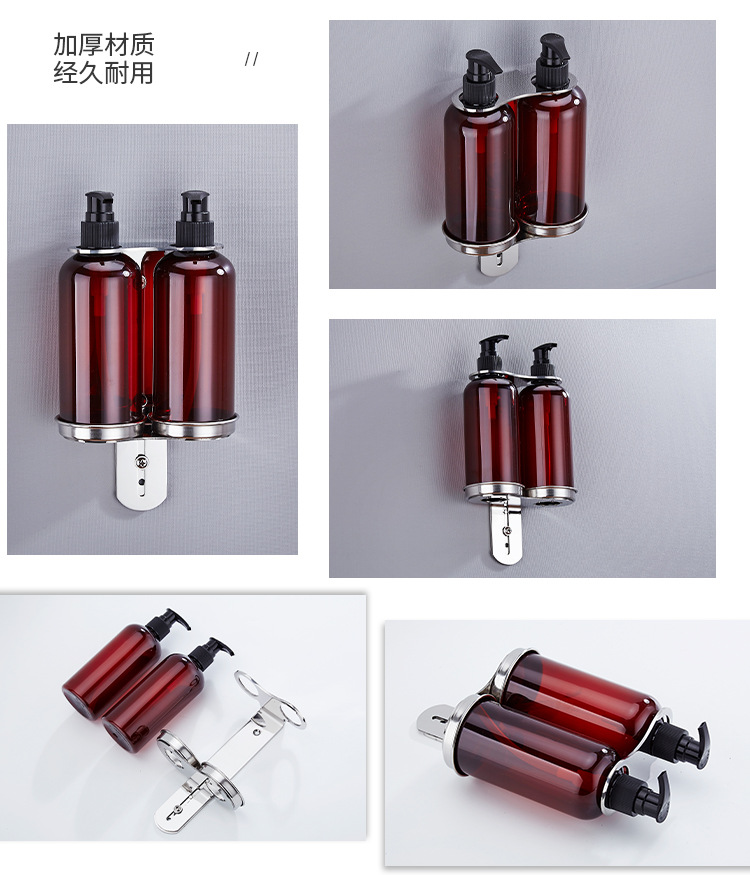 加厚材质
经久耐用

//