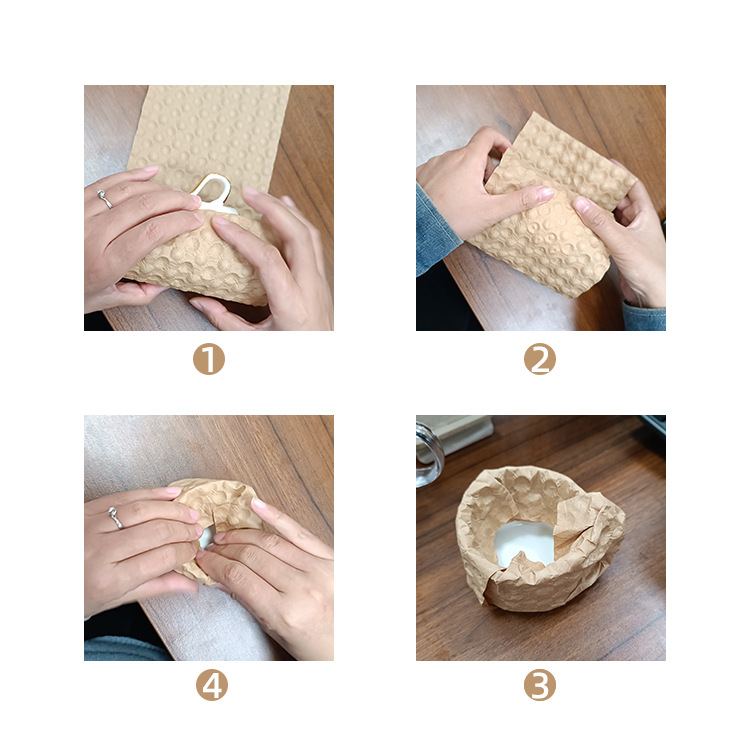 1

2

4

3