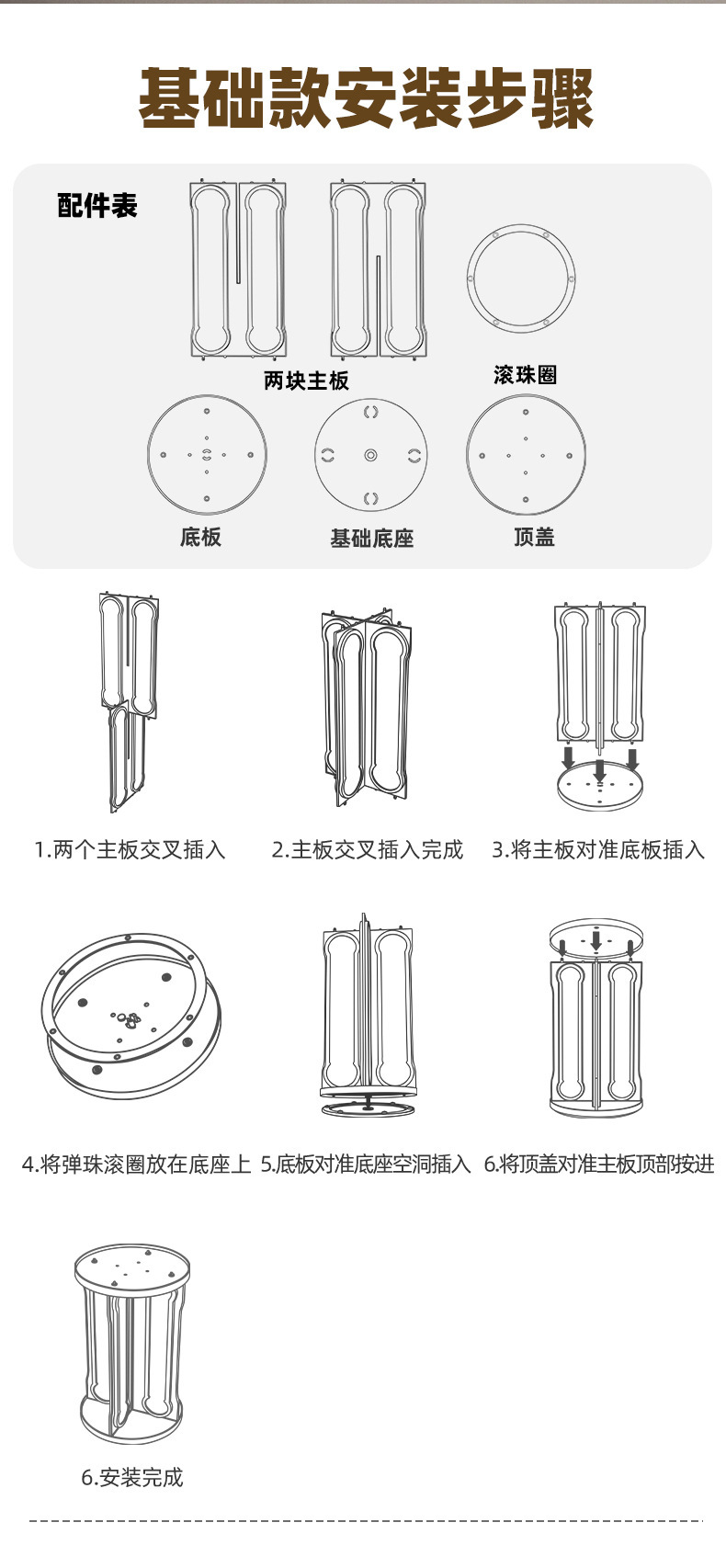 基础款安装步骤

配件表

两块主板

滚珠圈

底板

基础底座

顶盖

1.两个主板交叉插入

2.主板交叉插入完成

3.将主板对准底板插入

4.将弹珠滚圈放在底座上

5.底板对准底座空洞插入

6.将顶盖对准主板顶部按进

6.安装完成