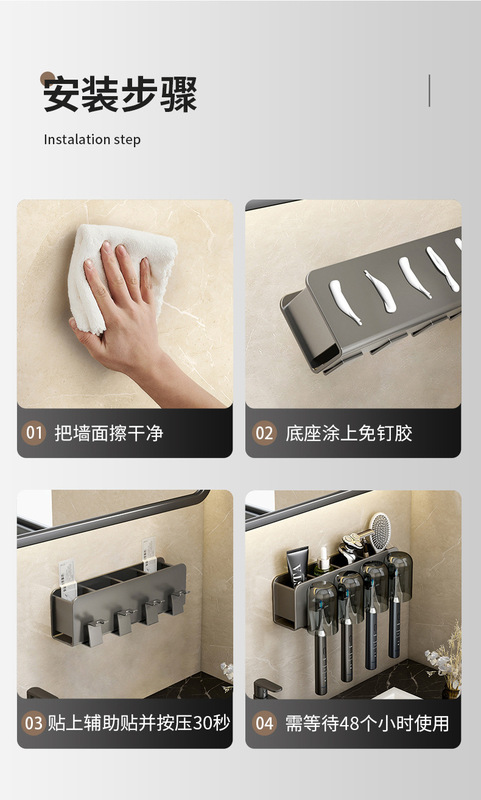 安装步骤

Instalation step

01 把墙面擦干净

02 底座涂上免钉胶

03 贴上辅助贴并按压30秒

04 需等待48个小时使用