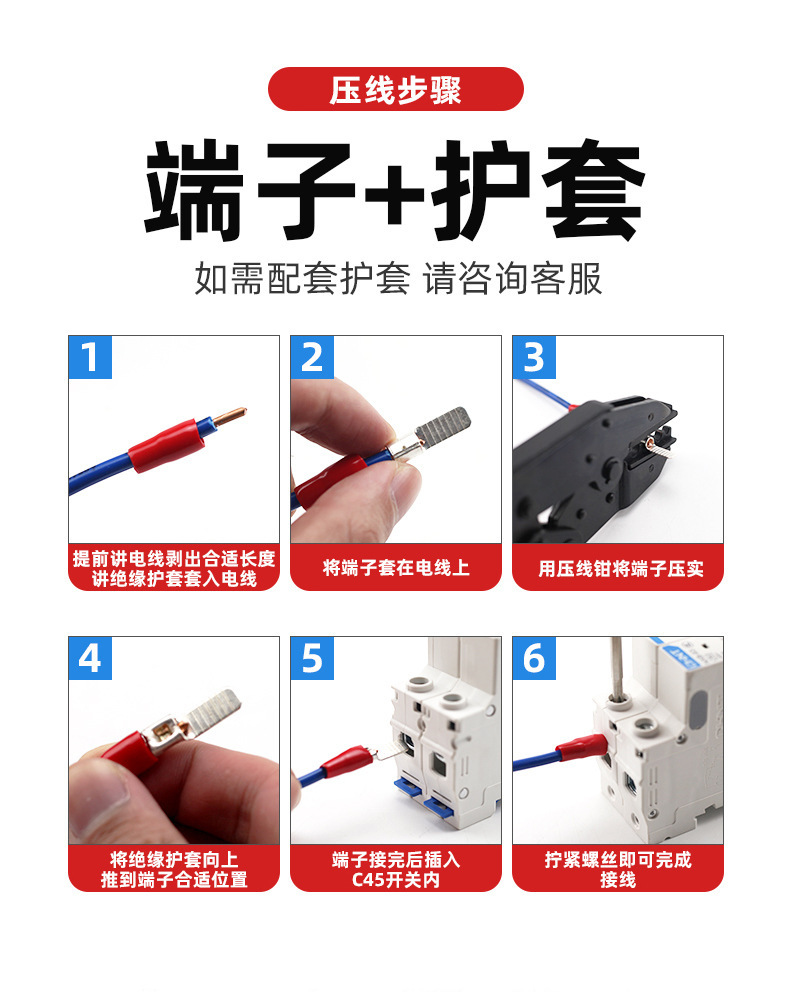 压线步骤

端子+护套

如需配套护套 请咨询客服

1
提前讲电线剥出合适长度
讲绝缘护套套入电线

2
将端子套在电线上

3
用压线钳将端子压实

4
将绝缘护套向上
推到端子合适位置

5
端子接完后插入
C45开关内

6
拧紧螺丝即可完成
接线