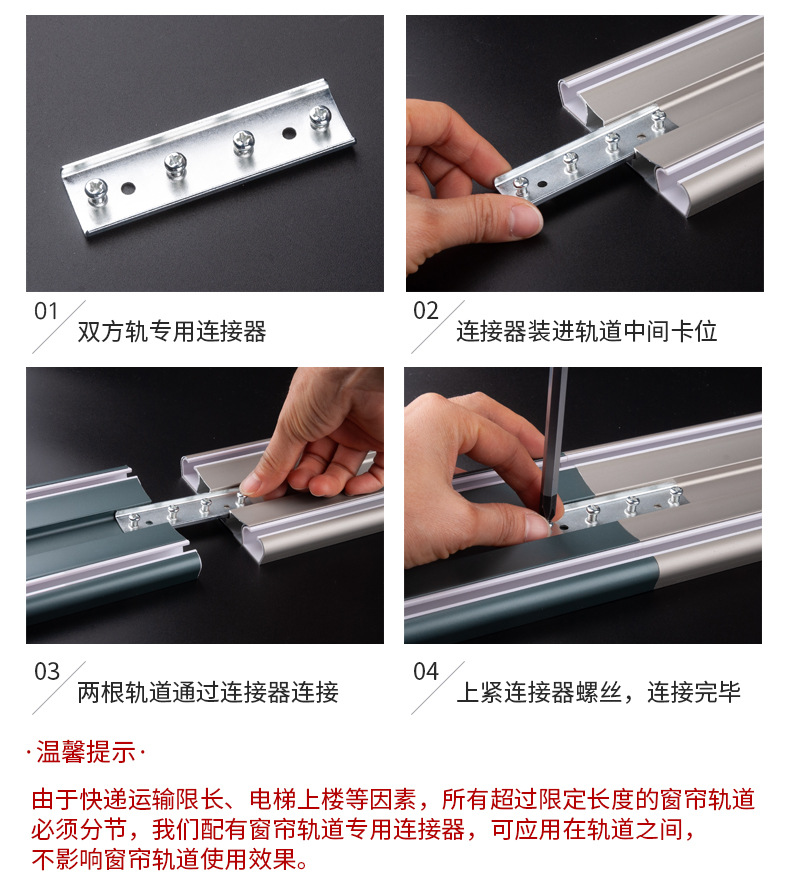 01
双方轨专用连接器

02
连接器装进轨道中间卡位

03
两根轨道通过连接器连接

04
上紧连接器螺丝，连接完毕

·温馨提示·

由于快递运输限长、电梯上楼等因素，所有超过限定长度的窗帘轨道必须分节，我们配有窗帘轨道专用连接器，可应用在轨道之间，不影响窗帘轨道使用效果。