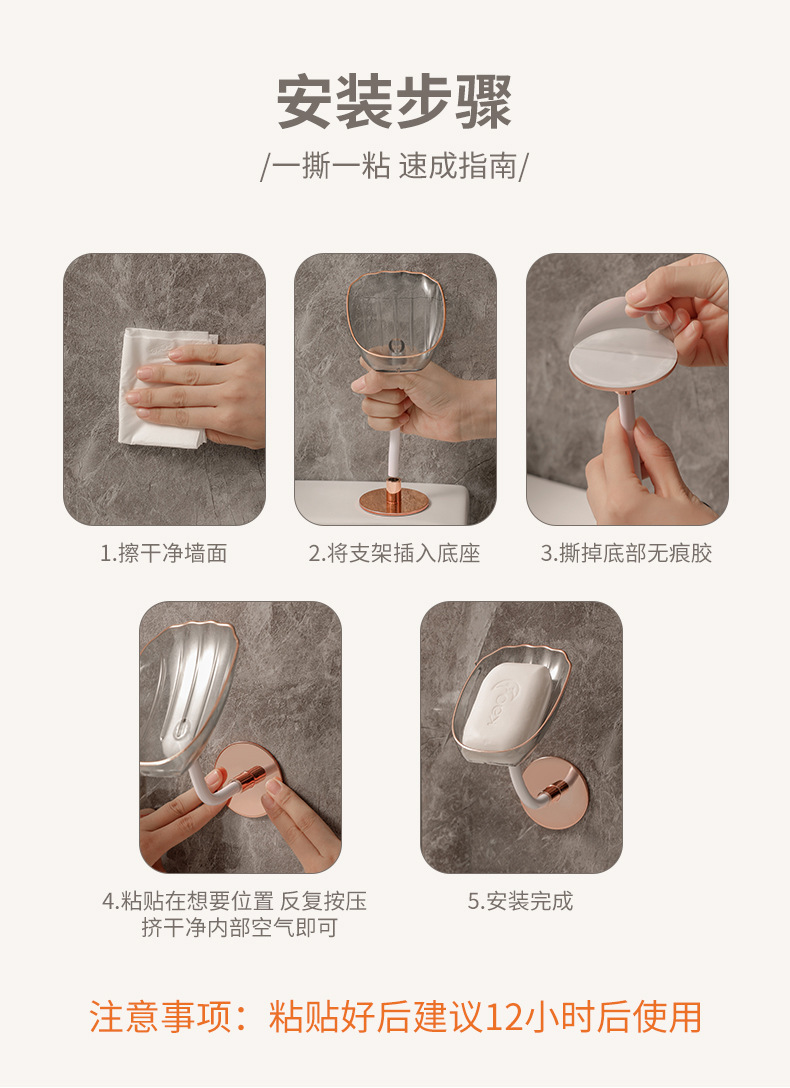 安装步骤

/一撕一粘 速成指南/

1.擦干净墙面

2.将支架插入底座

3.撕掉底部无痕胶

4.粘贴在想要位置 反复按压 挤干净内部空气即可

5.安装完成

注意事项：粘贴好后建议12小时后使用