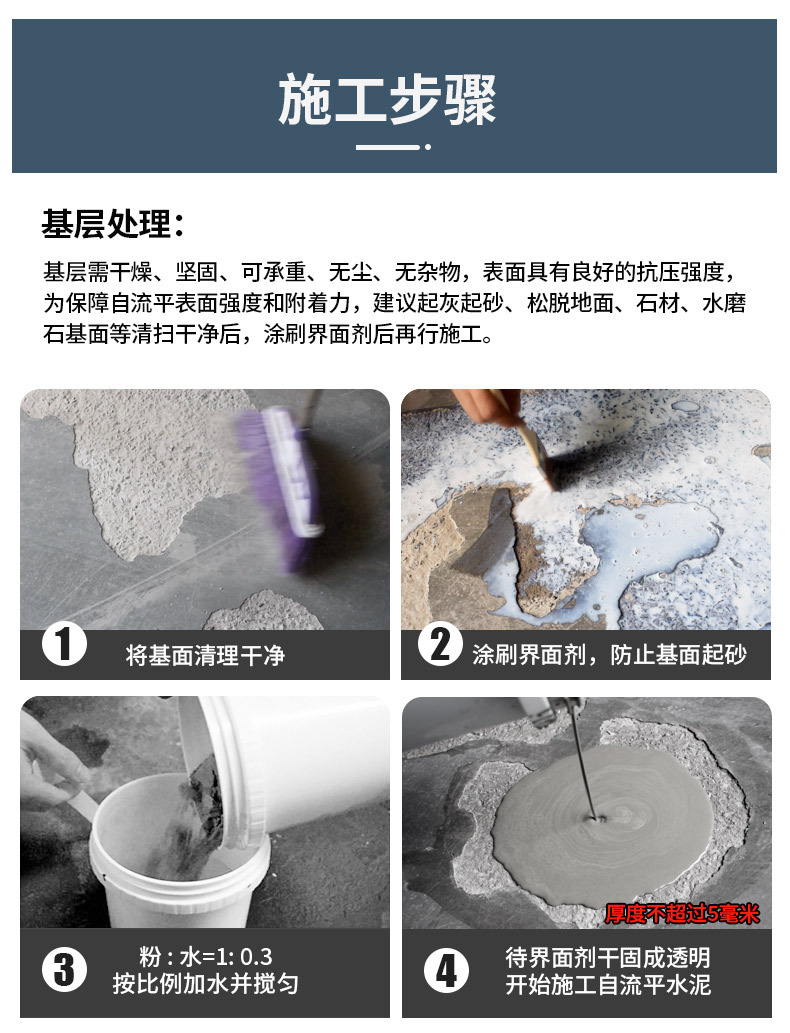 施工步骤

基层处理：

基层需干燥、坚固、可承重、无尘、无杂物，表面具有良好的抗压强度，为保障自流平表面强度和附着力，建议起灰起砂、松脱地面、石材、水磨石基面等清扫干净后，涂刷界面剂后再行施工。

1 将基面清理干净

2 涂刷界面剂，防止基面起砂

3 粉 : 水=1: 0.3 按比例加水并搅匀

厚度不超过5毫米

4 待界面剂干固成透明 开始施工自流平水泥