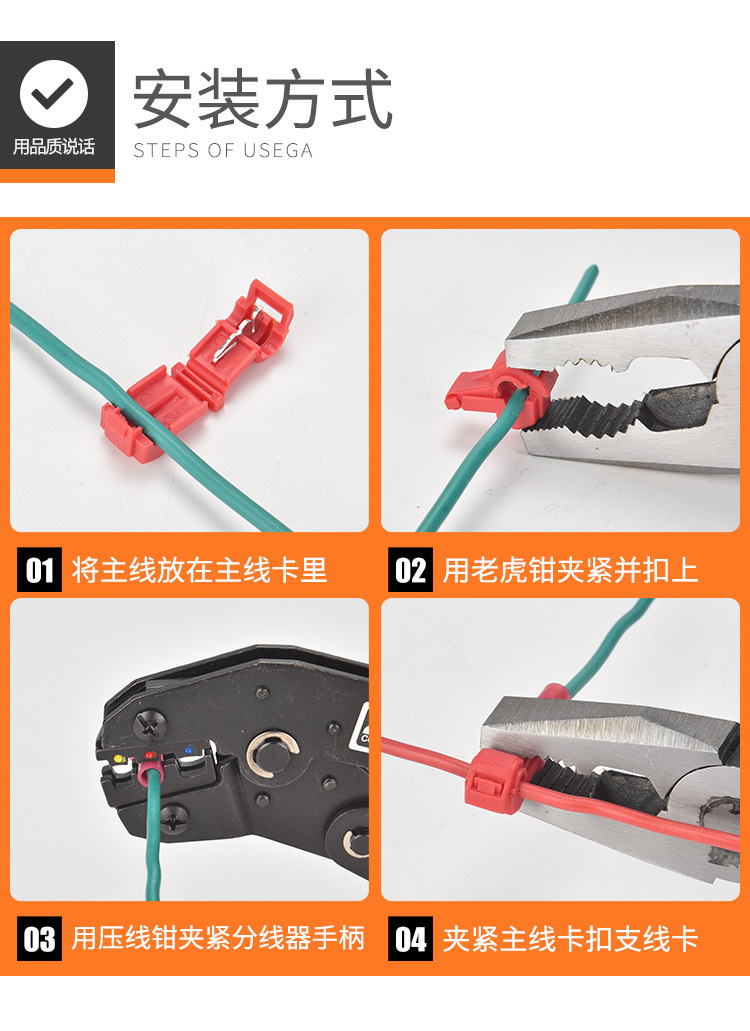 用品质说话

安装方式
STEPS OF USEGA

01 将主线放在主线卡里

02 用老虎钳夹紧并扣上

03 用压线钳夹紧分线器手柄

04 夹紧主线卡扣支线卡