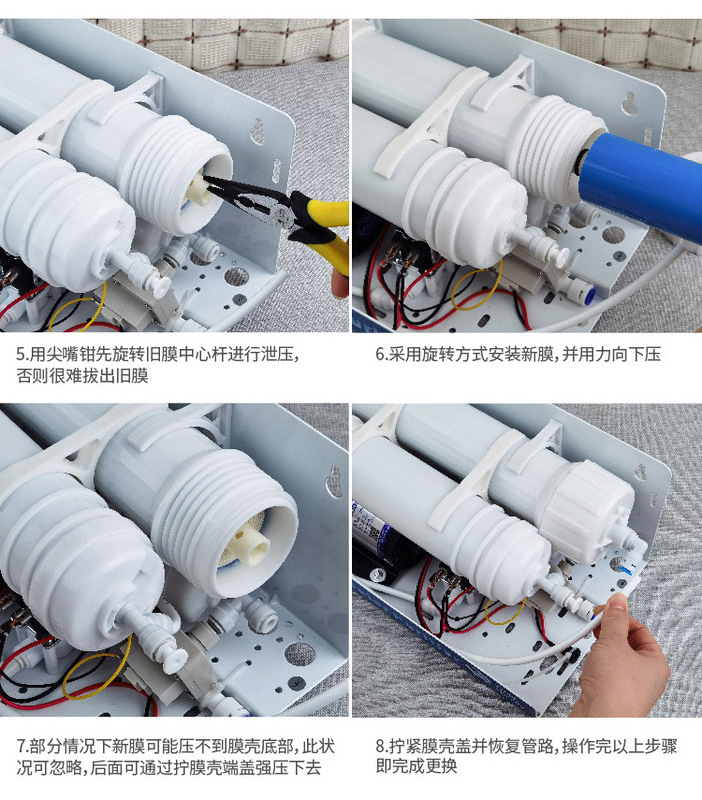 5.用尖嘴钳先旋转旧膜中心杆进行泄压，否则很难拔出旧膜

6.采用旋转方式安装新膜，并用力向下压

7.部分情况下新膜可能压不到膜壳底部，此状况可忽略，后面可通过拧膜壳端盖强压下去

8.拧紧膜壳盖并恢复管路，操作完以上步骤即完成更换