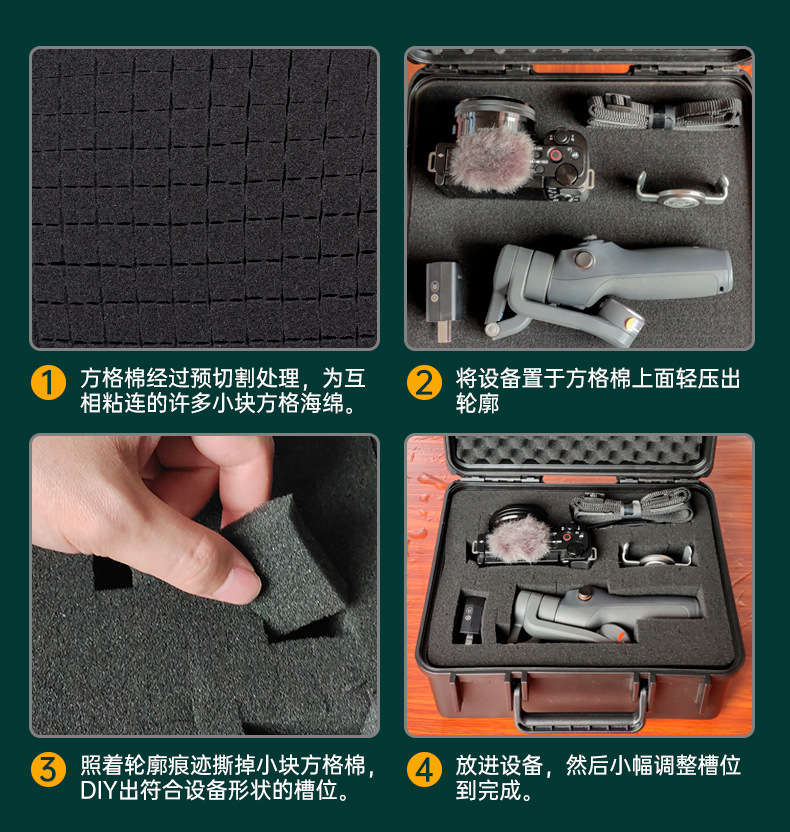 1 方格棉经过预切割处理，为互相粘连的许多小块方格海绵。

2 将设备置于方格棉上面轻压出轮廓

3 照着轮廓痕迹撕掉小块方格棉，DIY出符合设备形状的槽位。

4 放进设备，然后小幅调整槽位到完成。