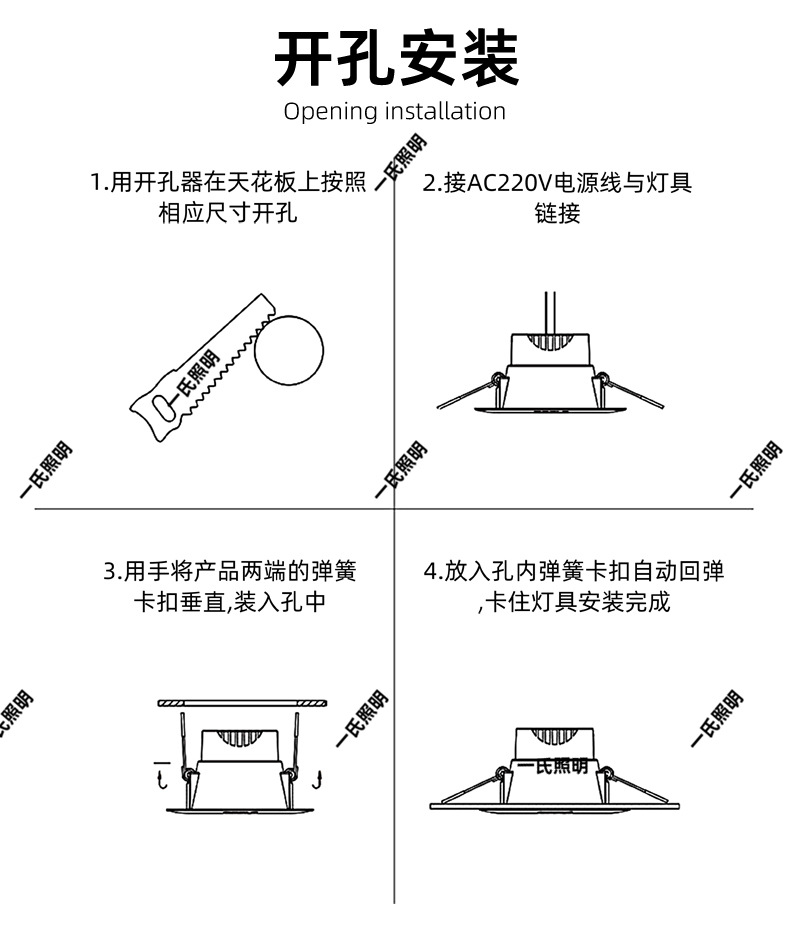 开孔安装
Opening installation

1.用开孔器在天花板上按照相应尺寸开孔

一氏照明

2.接AC220V电源线与灯具链接

一氏照明

一氏照明

一氏照明

一氏照明

3.用手将产品两端的弹簧卡扣垂直,装入孔中

4.放入孔内弹簧卡扣自动回弹,卡住灯具安装完成

一氏照明

一氏照明

一氏照明

一氏照明